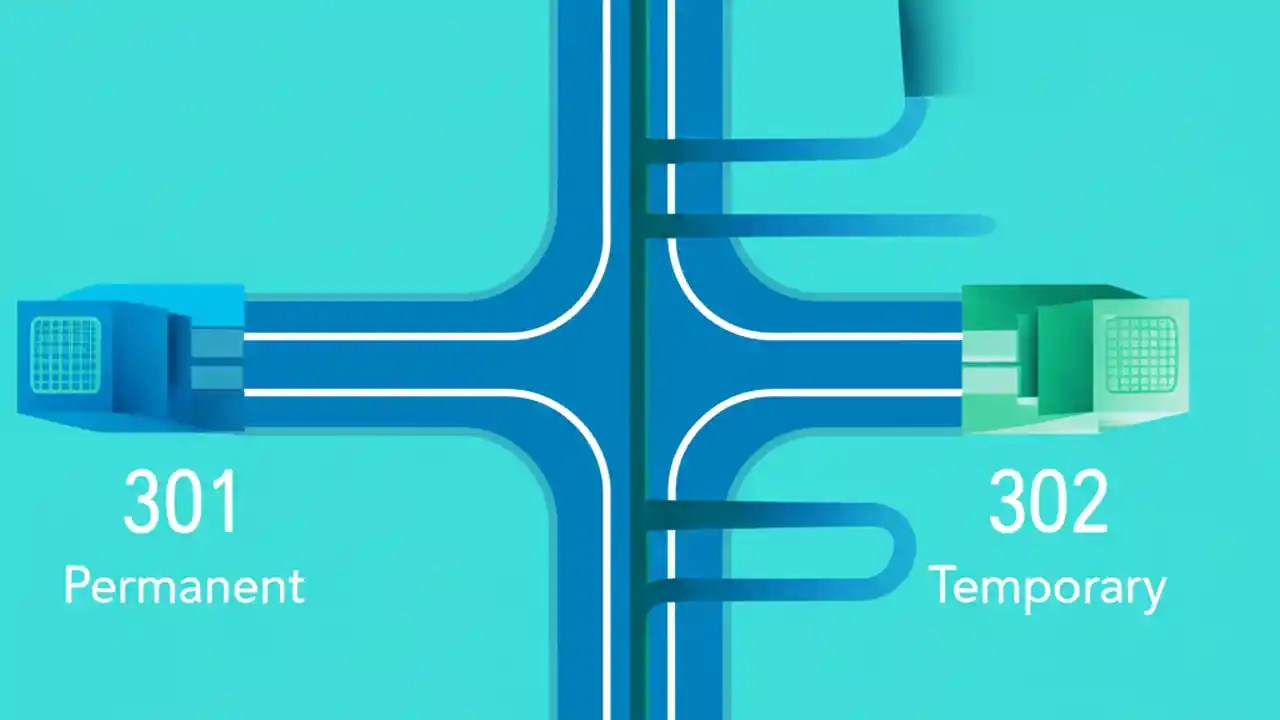 301
Permanent

302
Temporary