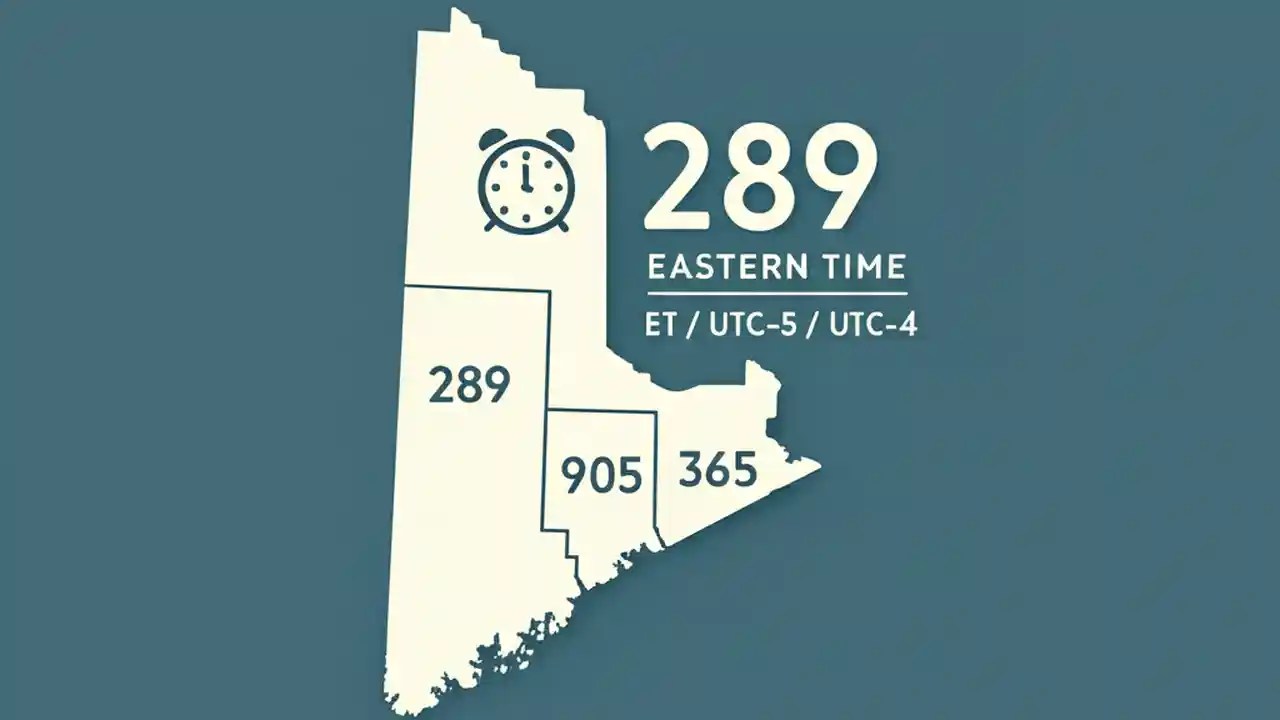 289
EASTERN TIME
ET / UTC-5 / UTC-4

289

905

365