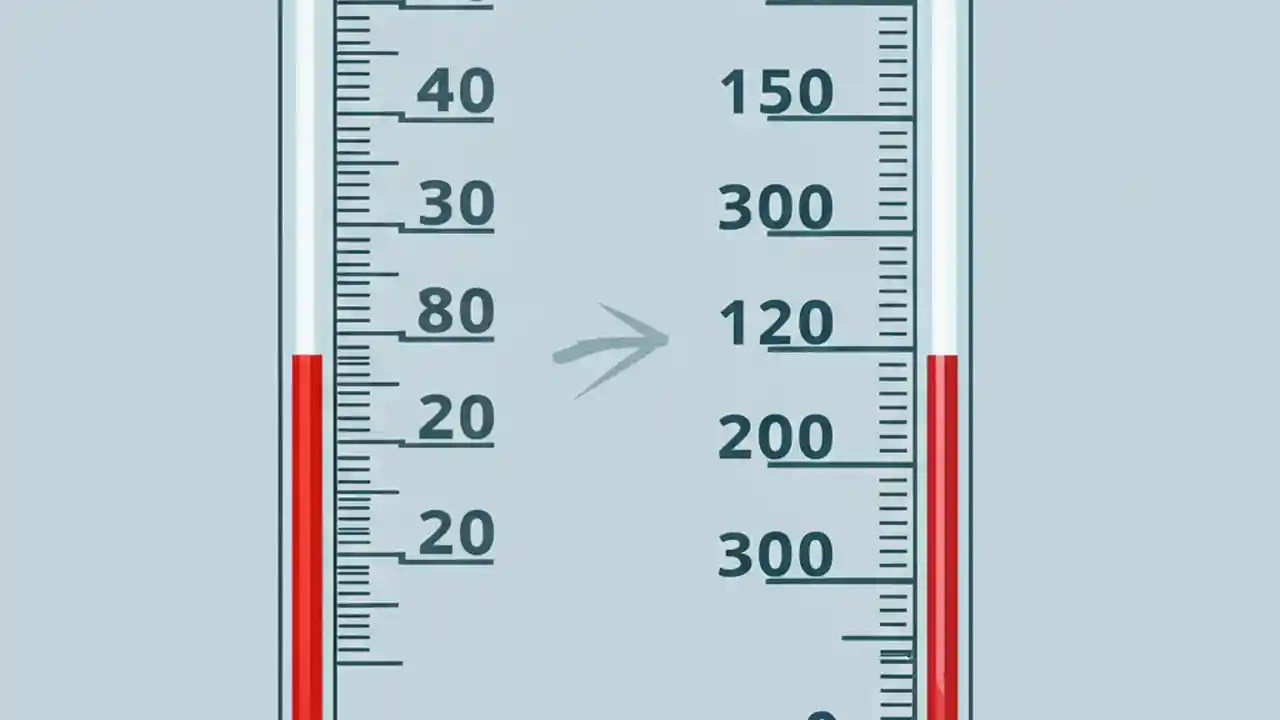 40
30
80
20
20

150
300
120
200
300