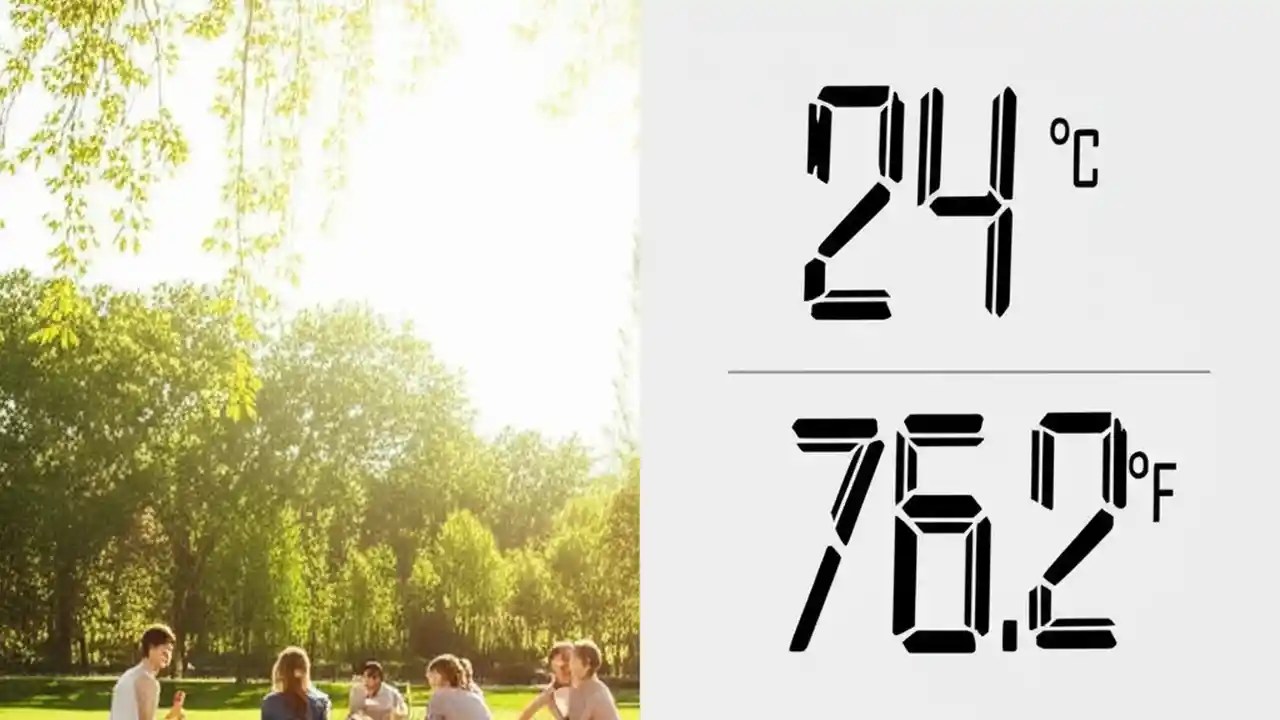 24 °C

76.2 °F