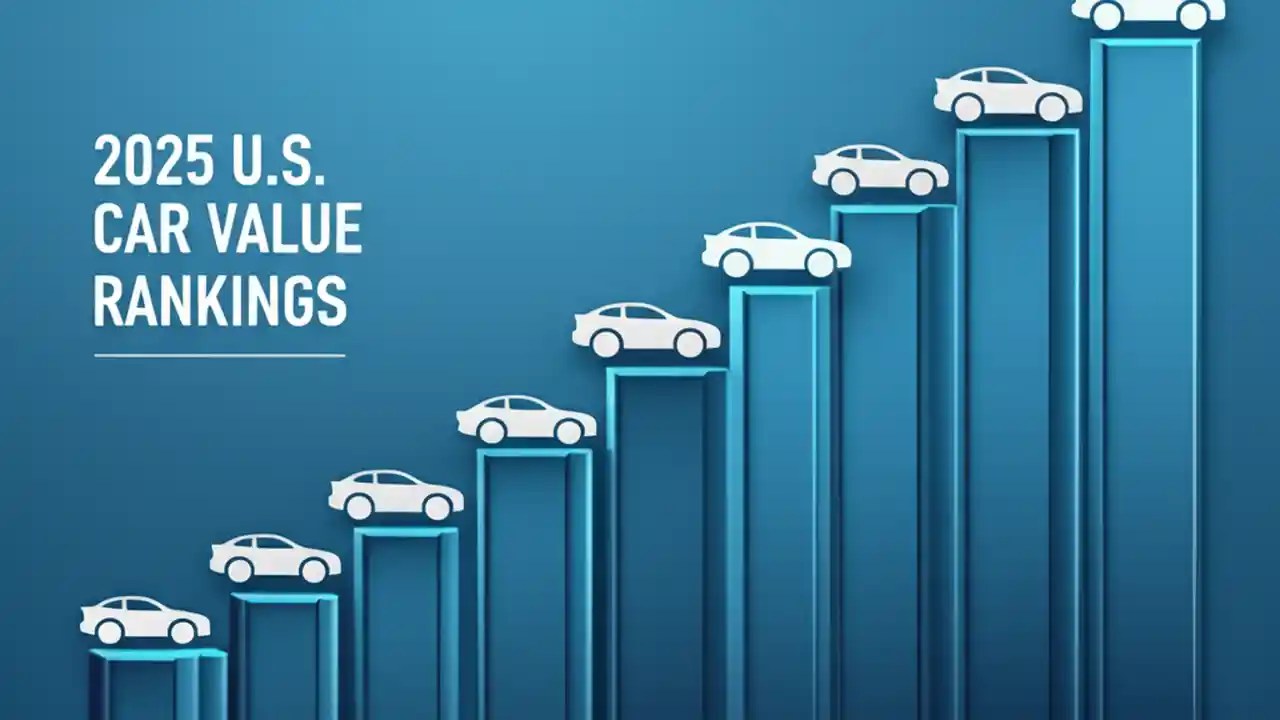 2025 U.S.
CAR VALUE
RANKINGS