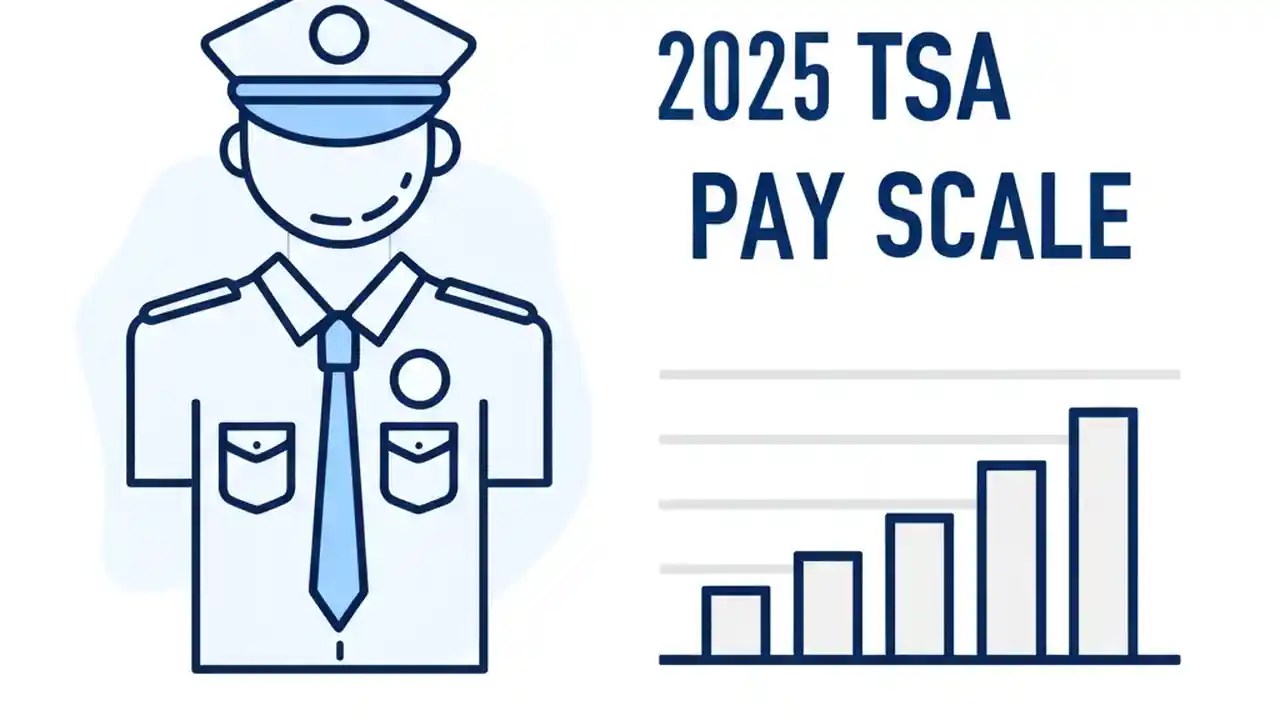 2025 TSA
PAY SCALE