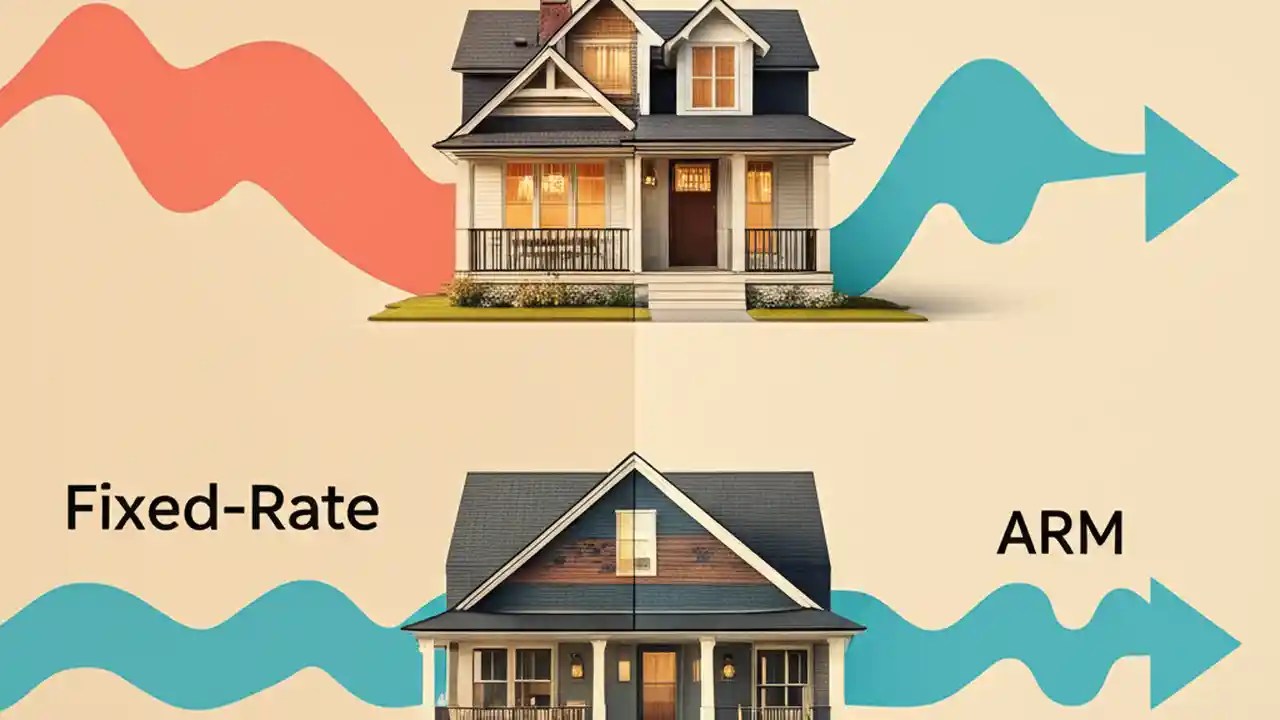 Fixed-Rate

ARM