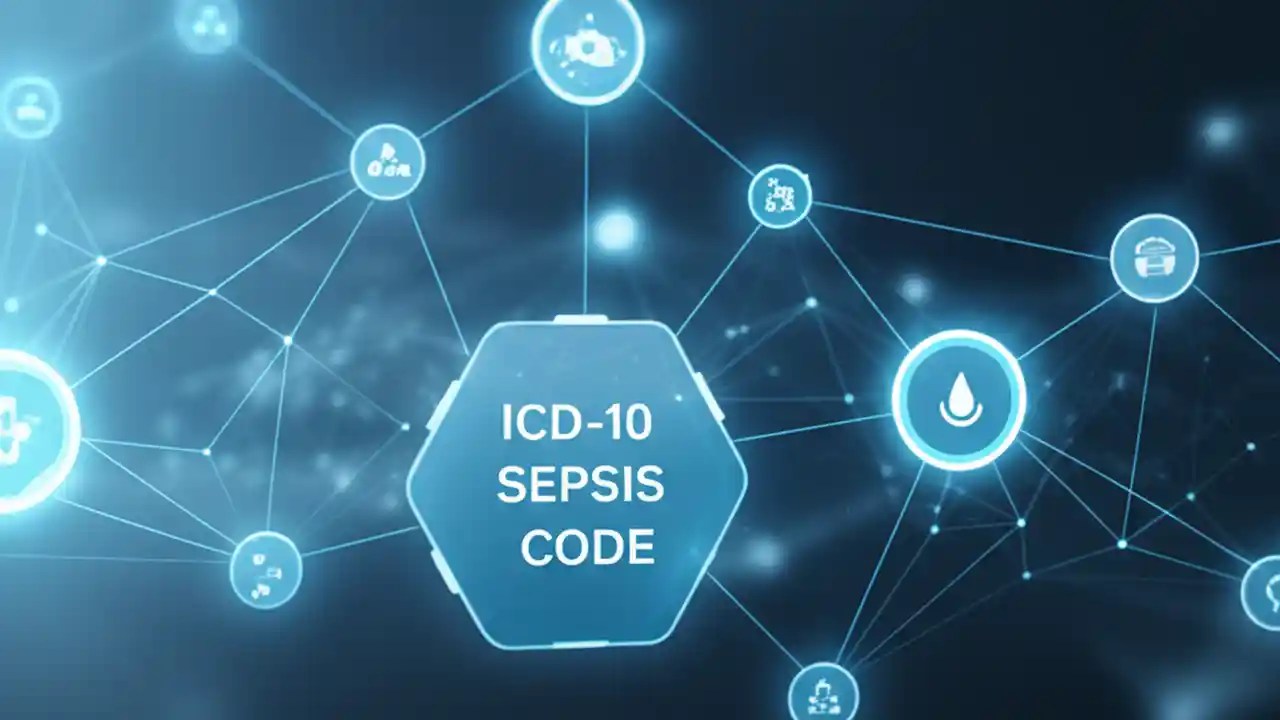 ICD-10
SEPSIS
CODE