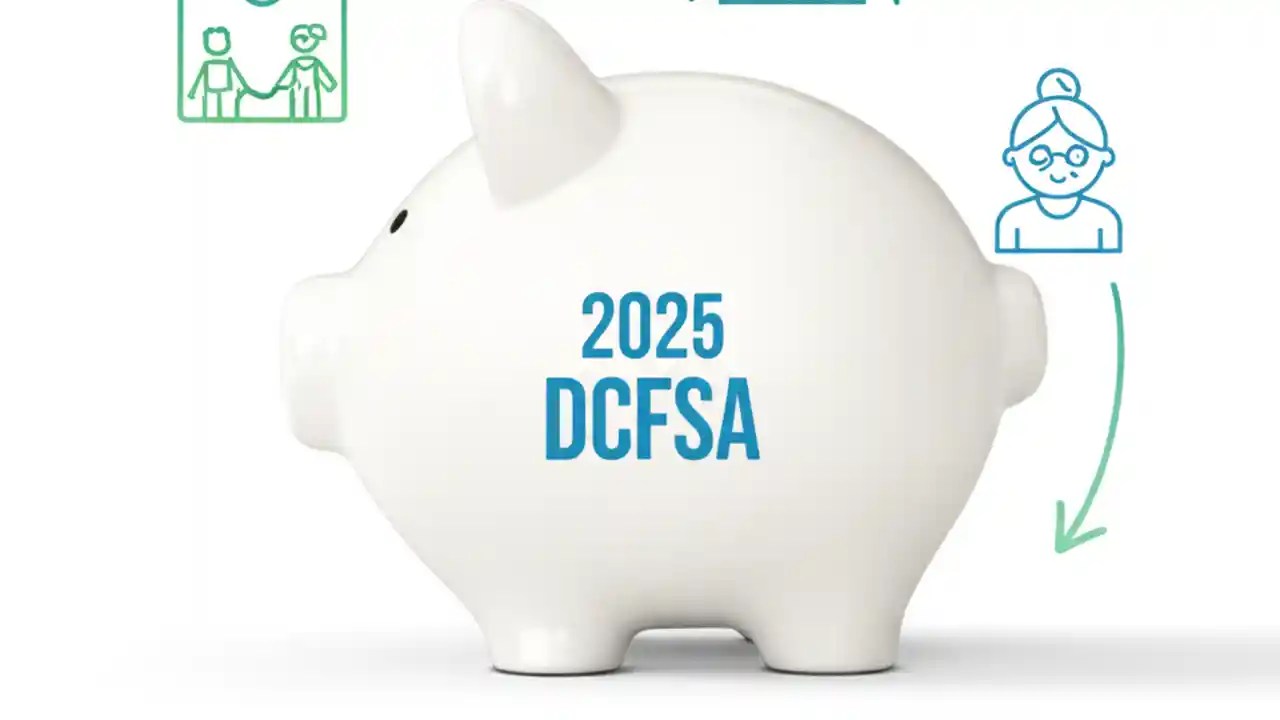 2025
DCFSA