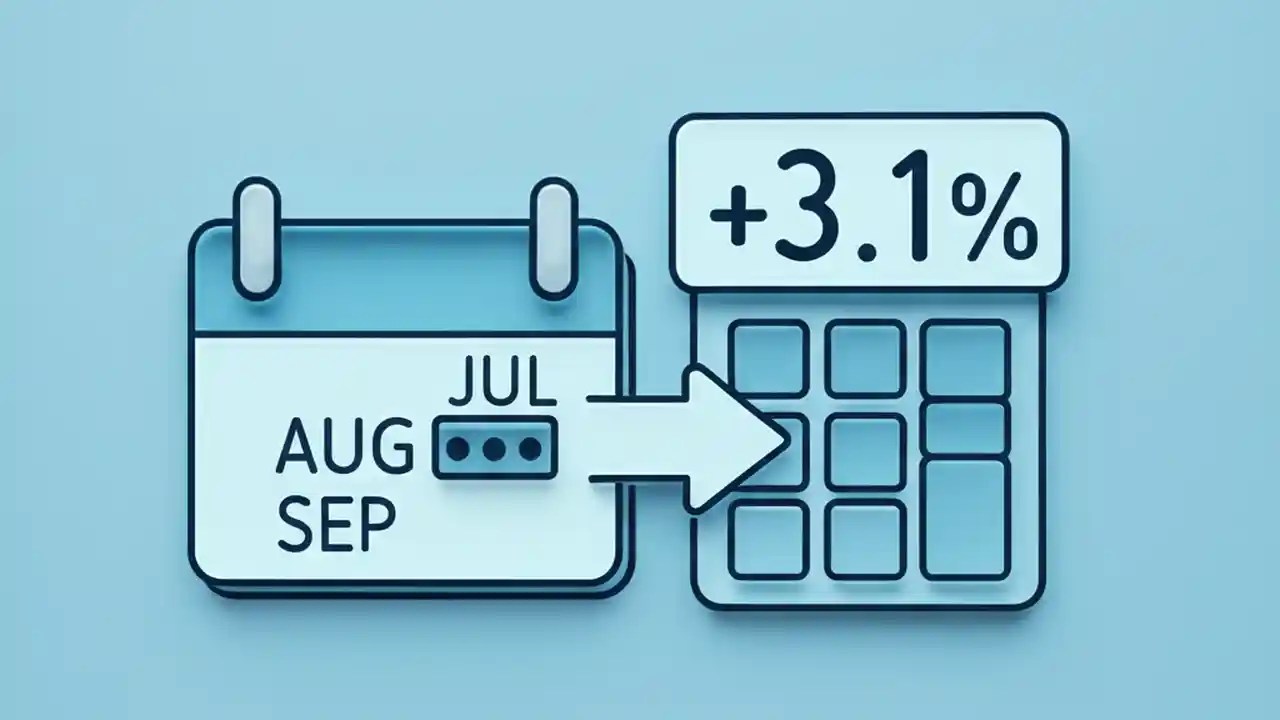 JUL
AUG
SEP
+3.1%