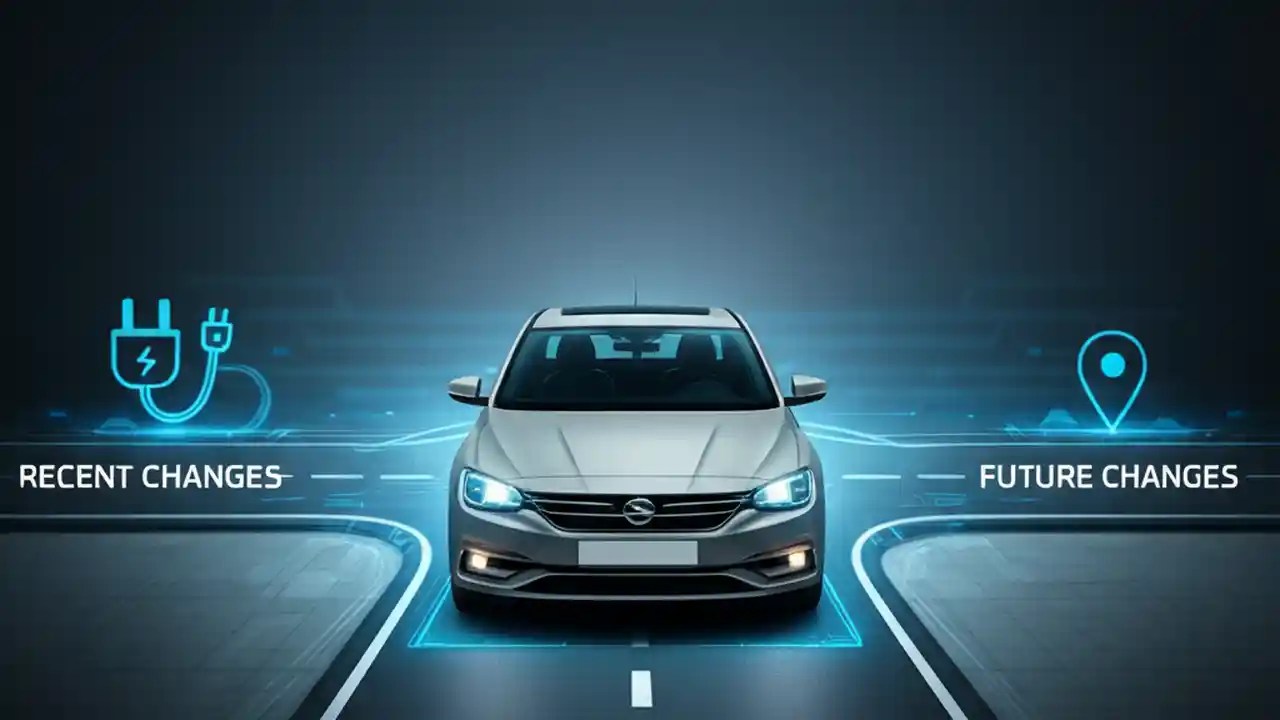 RECENT CHANGES

FUTURE CHANGES