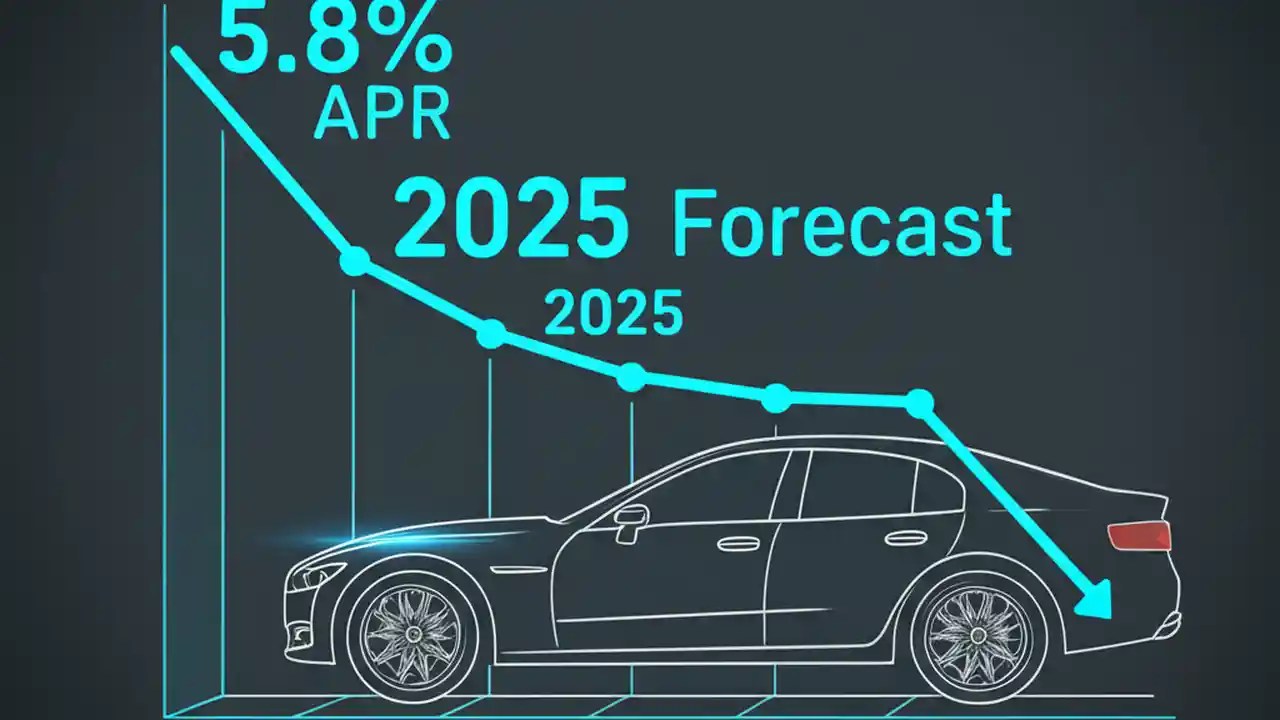 5.8%
APR

2025 Forecast

2025