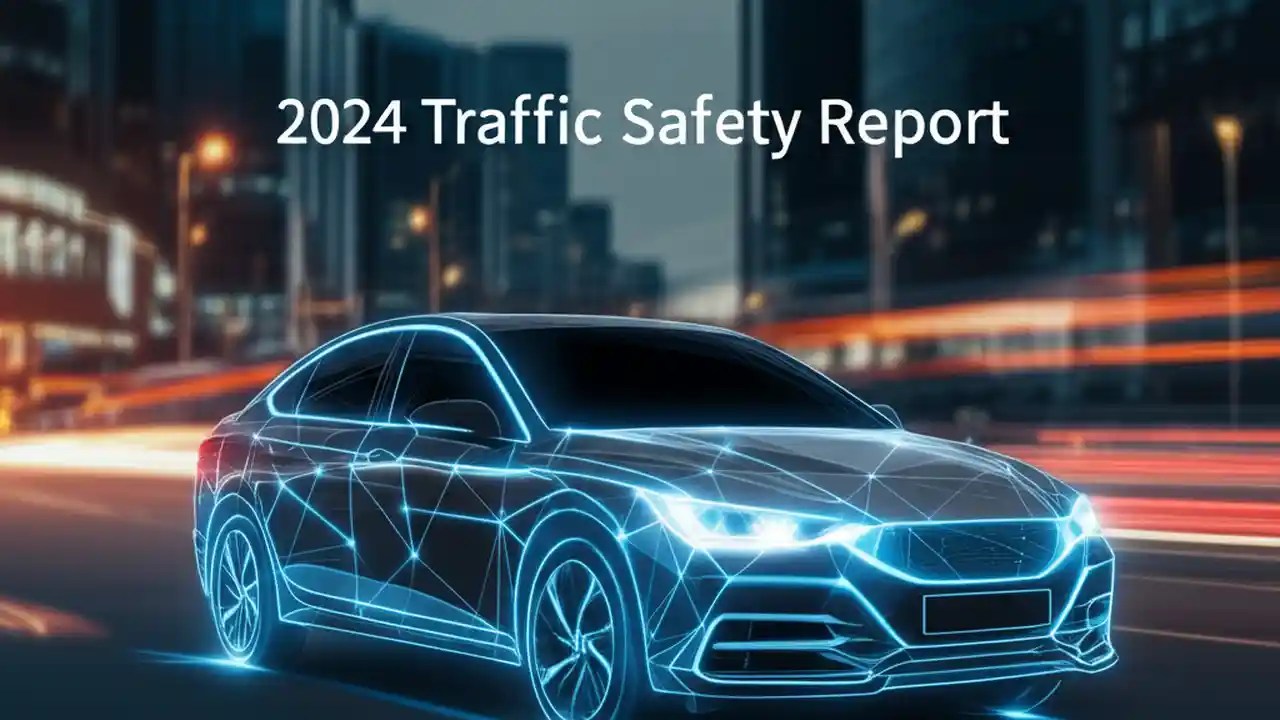 2024 Traffic Safety Report