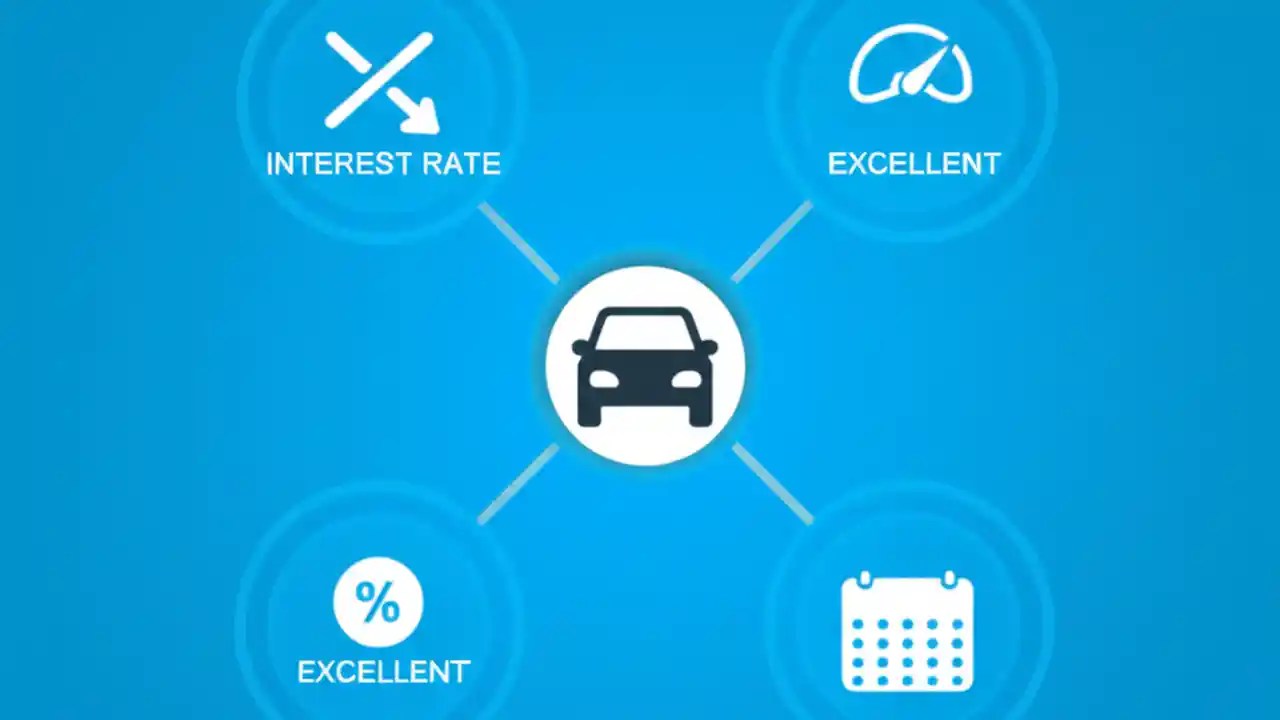 INTEREST RATE

EXCELLENT

%

EXCELLENT