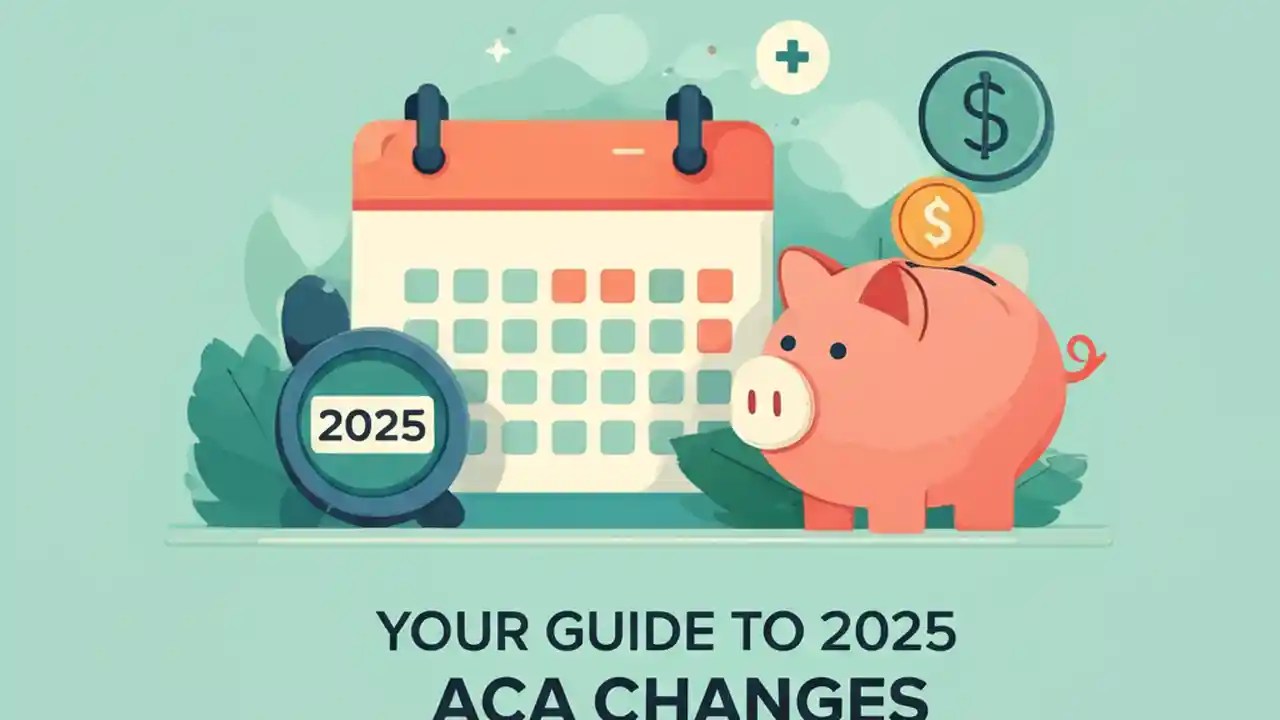 $
$
2025
YOUR GUIDE TO 2025
ACA CHANGES