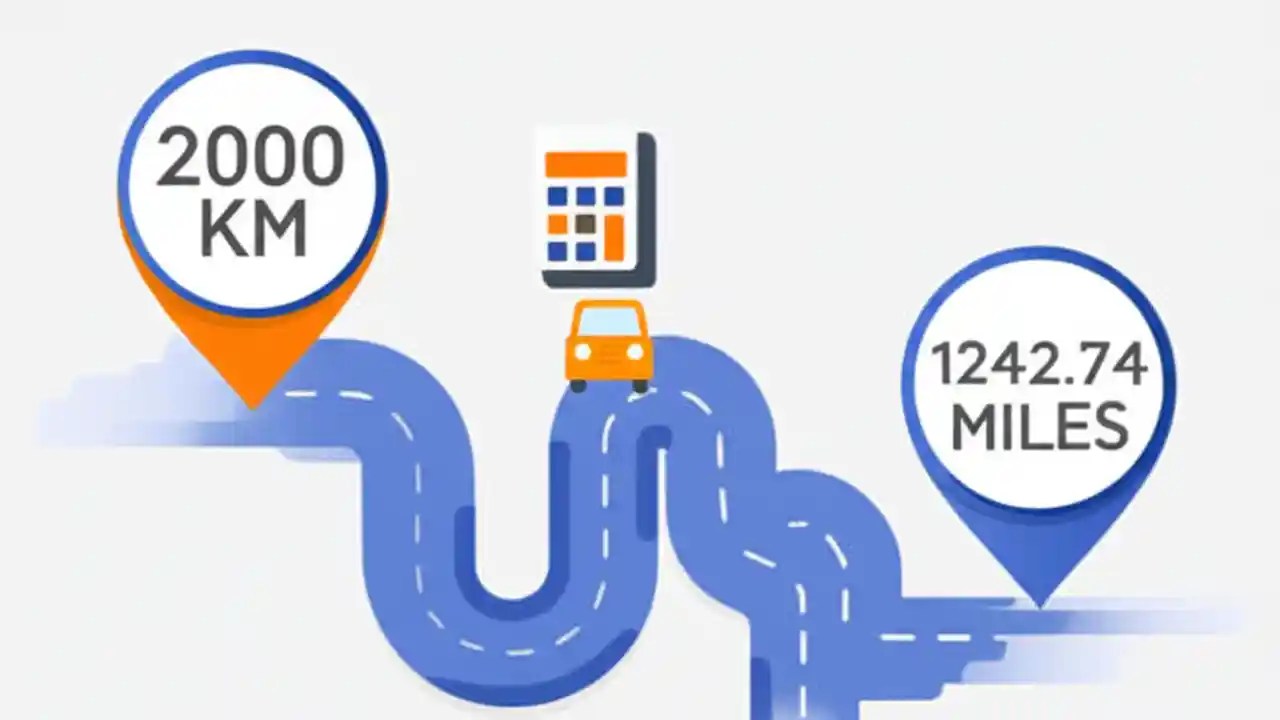 2000
KM

1242.74
MILES