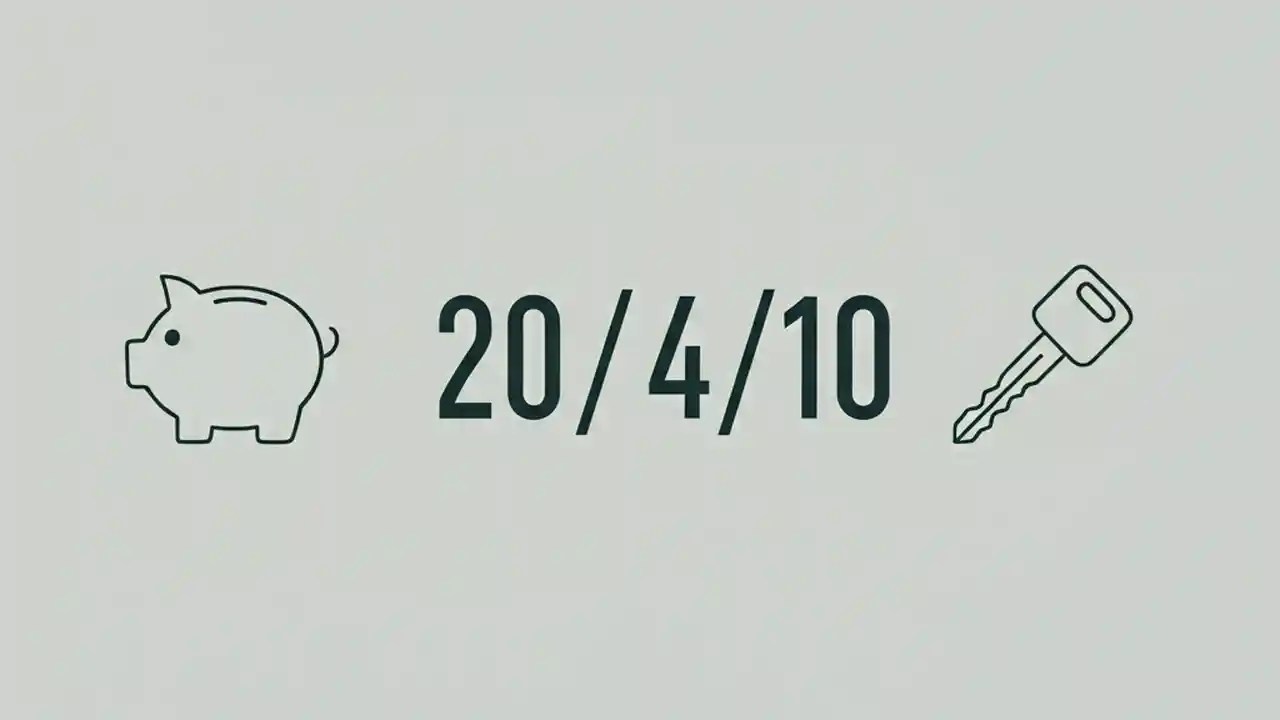 20/4/10