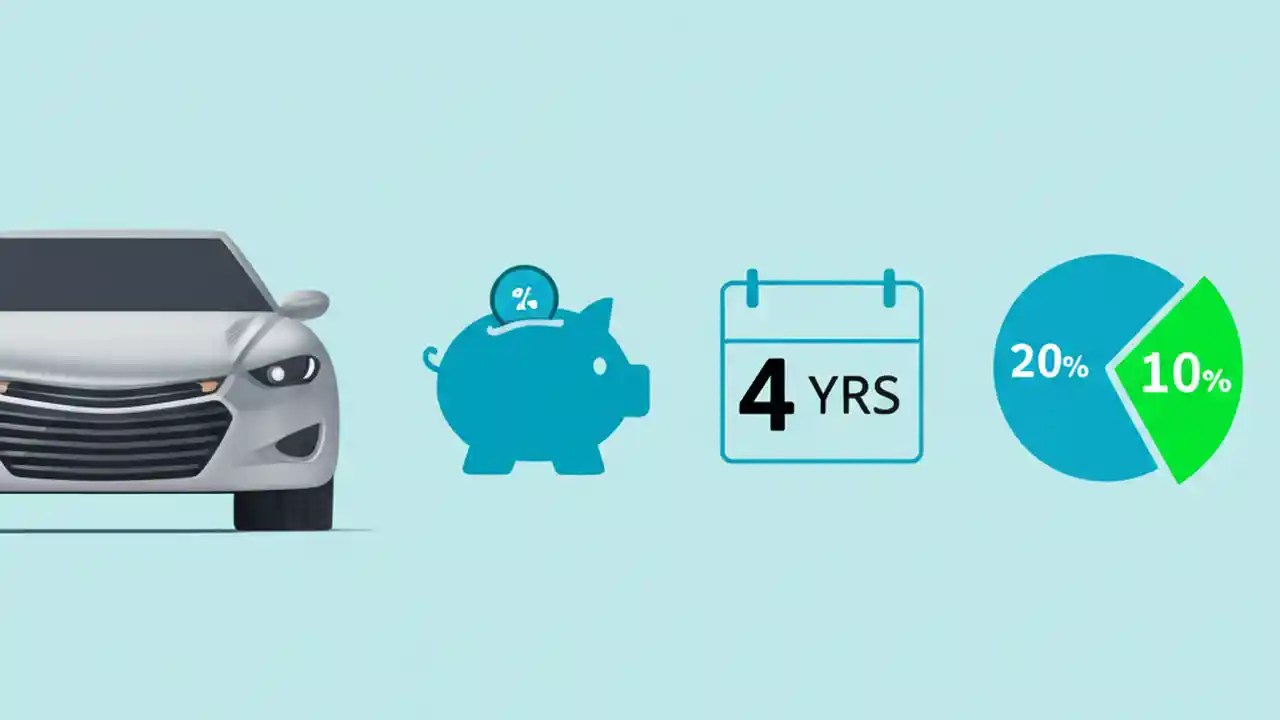 %

4 YRS

20%

10%