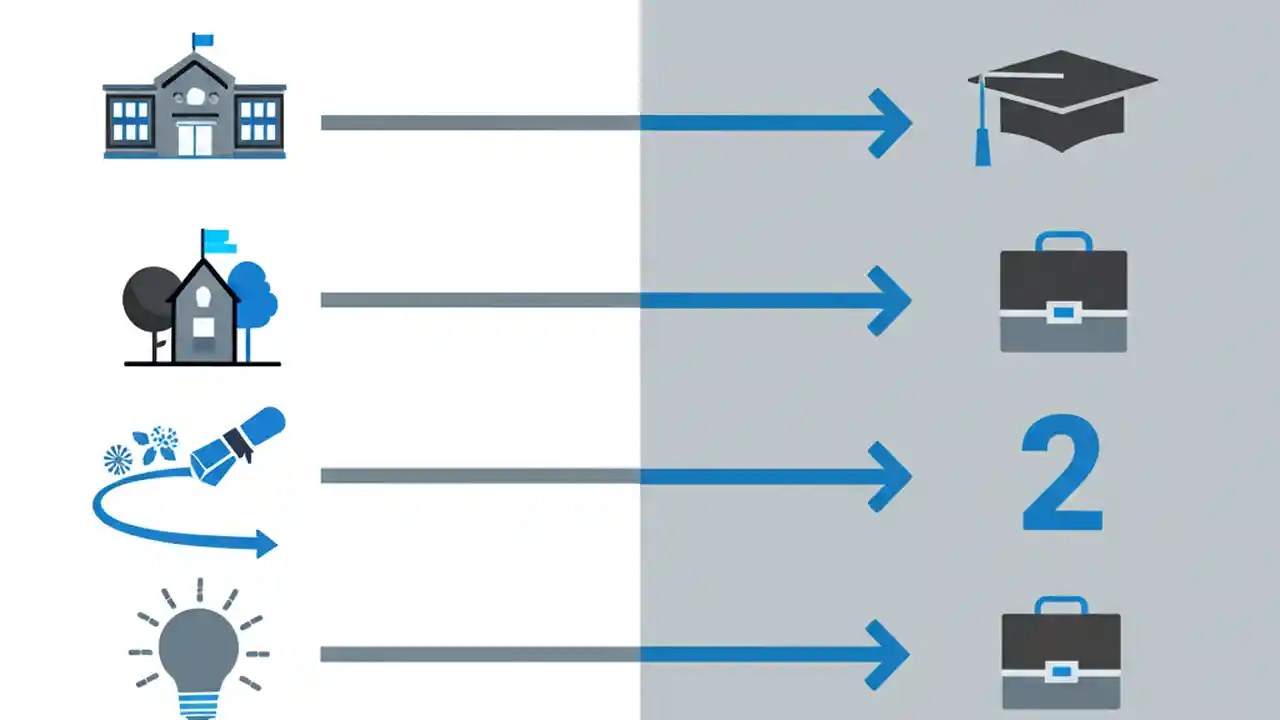 2