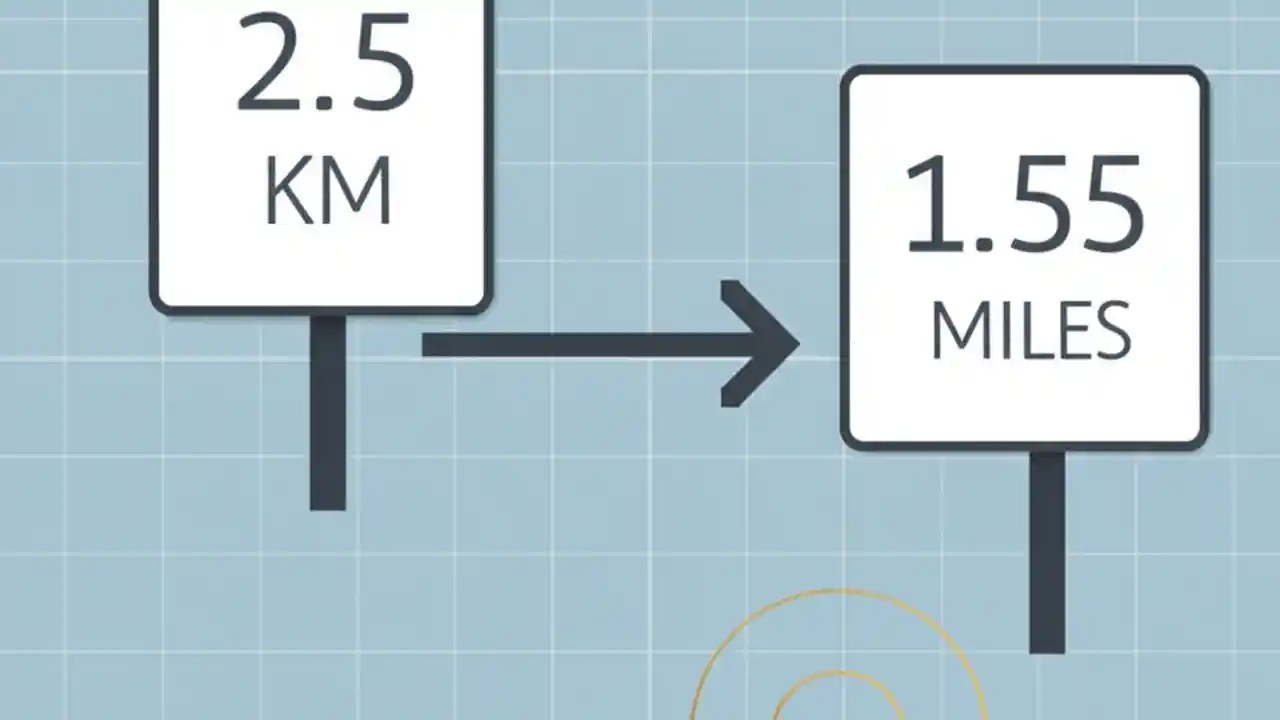 2.5
KM

1.55
MILES