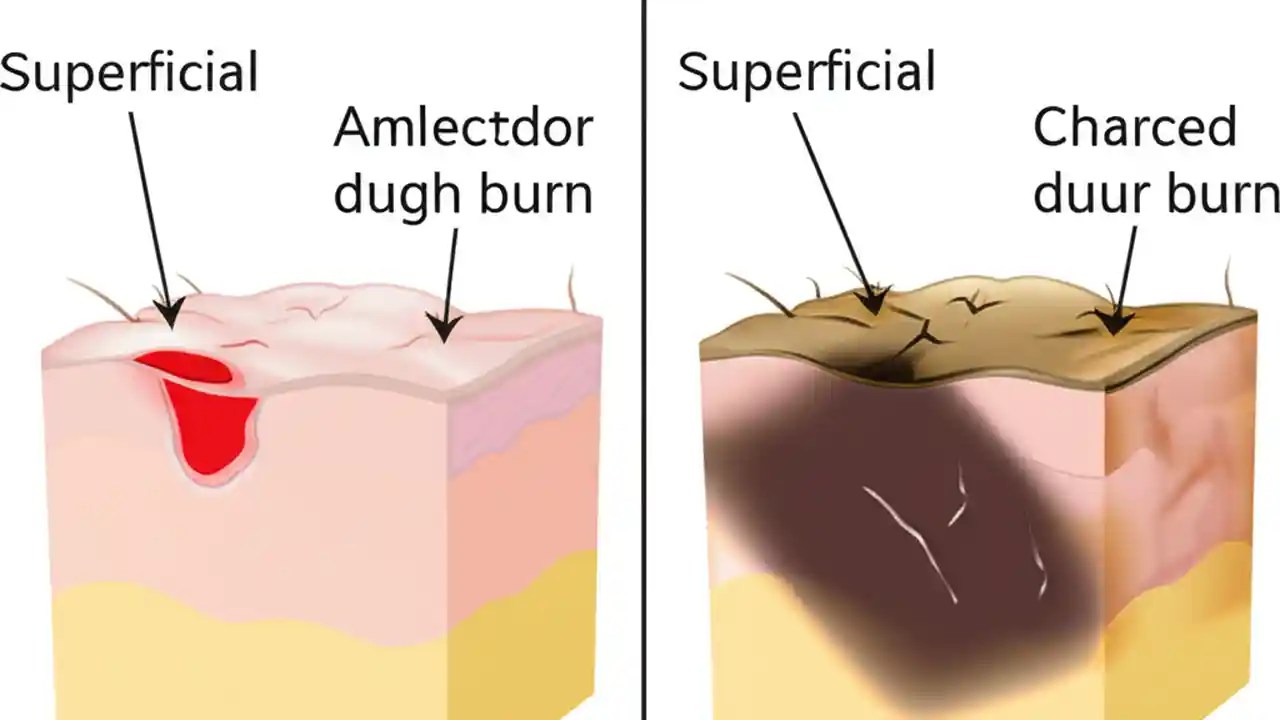 Superficial

Amlectdor dugh burn

Superficial

Charced duur burn