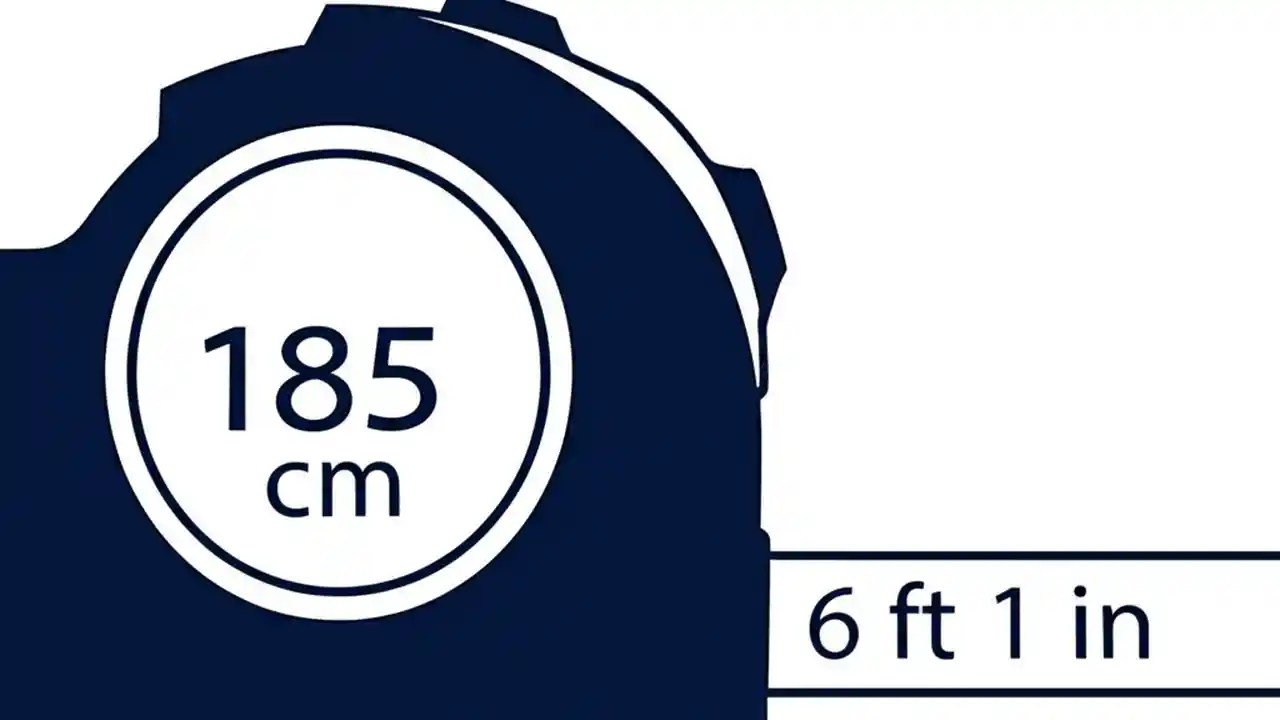 185 cm

6 ft 1 in