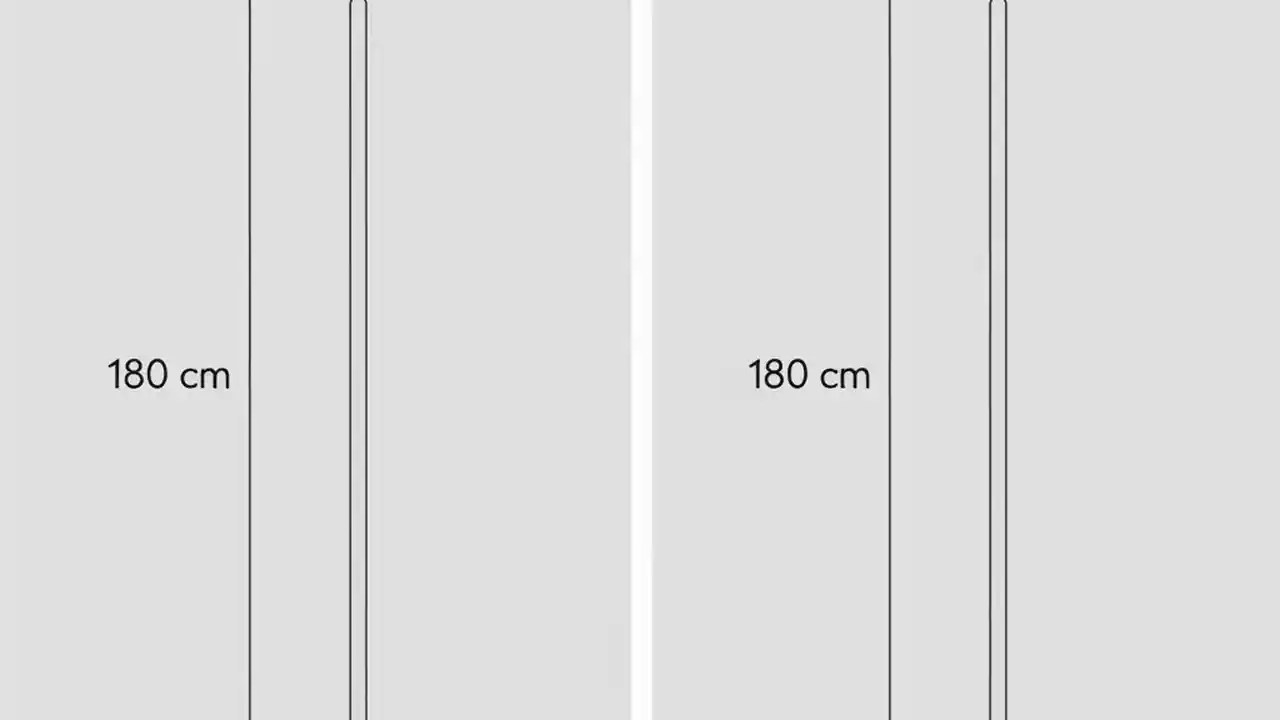 180 cm

180 cm