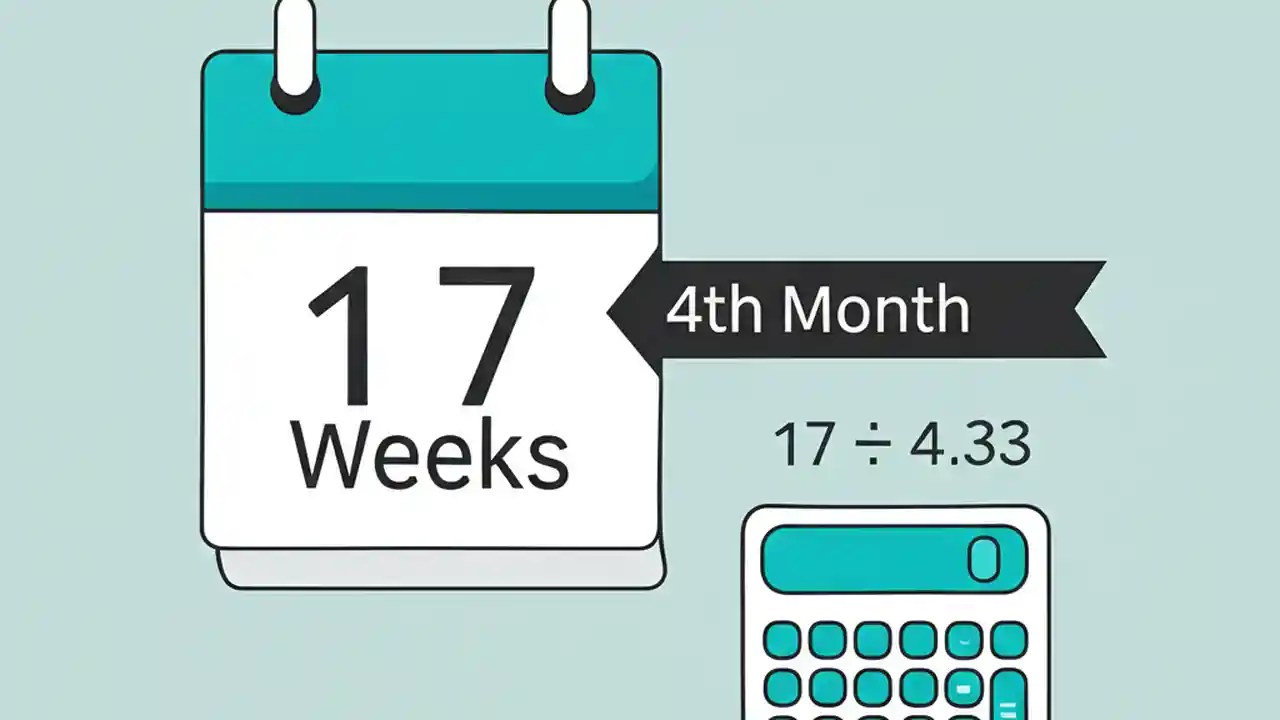 17
Weeks

4th Month

$17 \div 4.33$

0