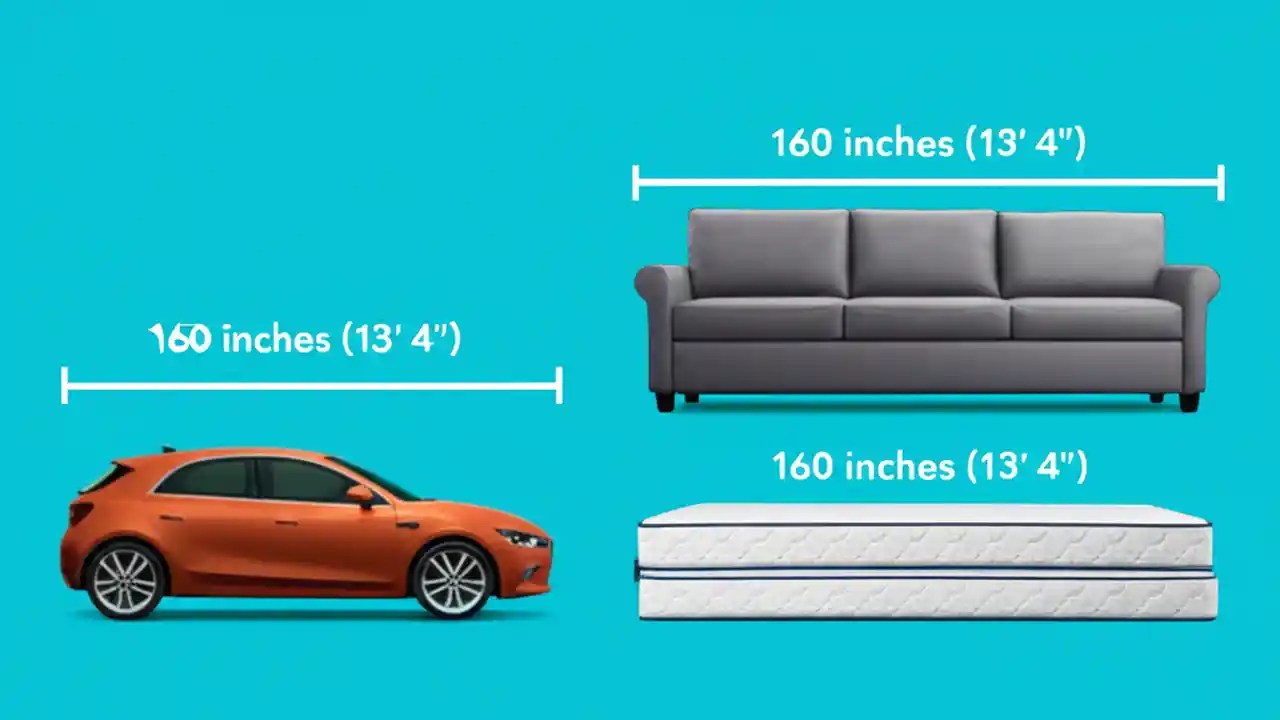 160 inches (13′ 4″)

160 inches (13′ 4″)

160 inches (13′ 4″)