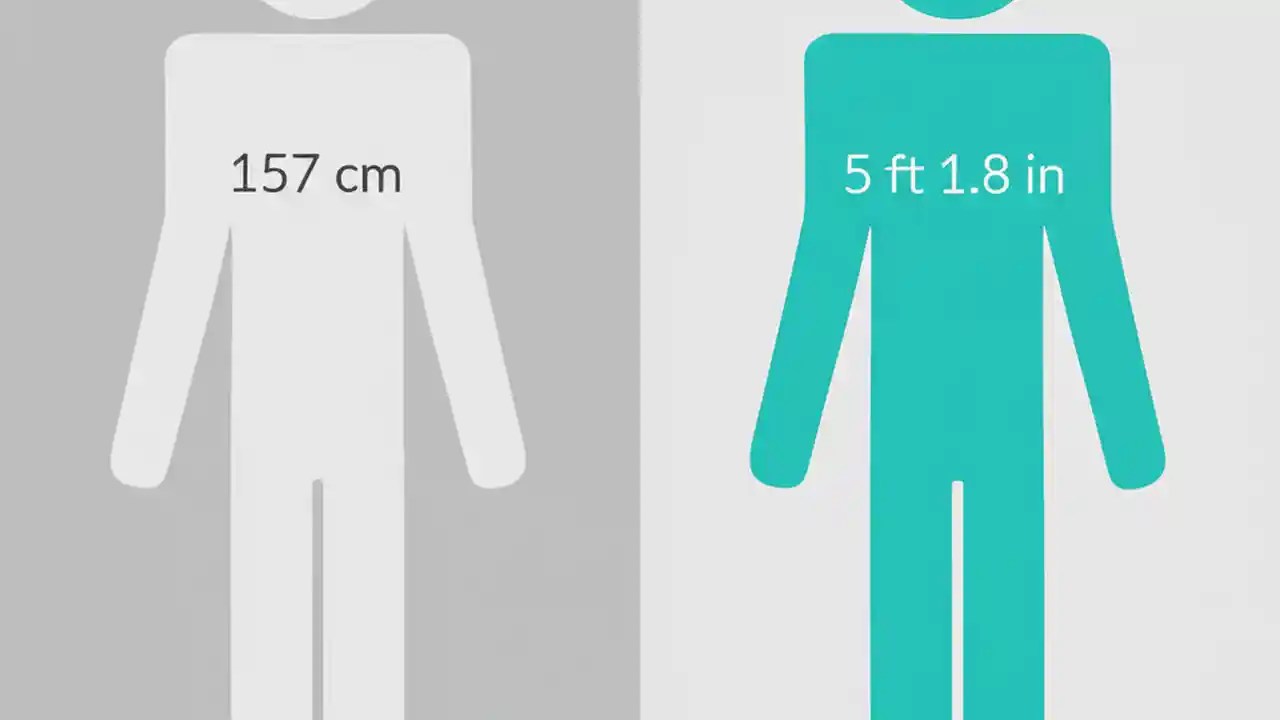 157 cm

5 ft 1.8 in