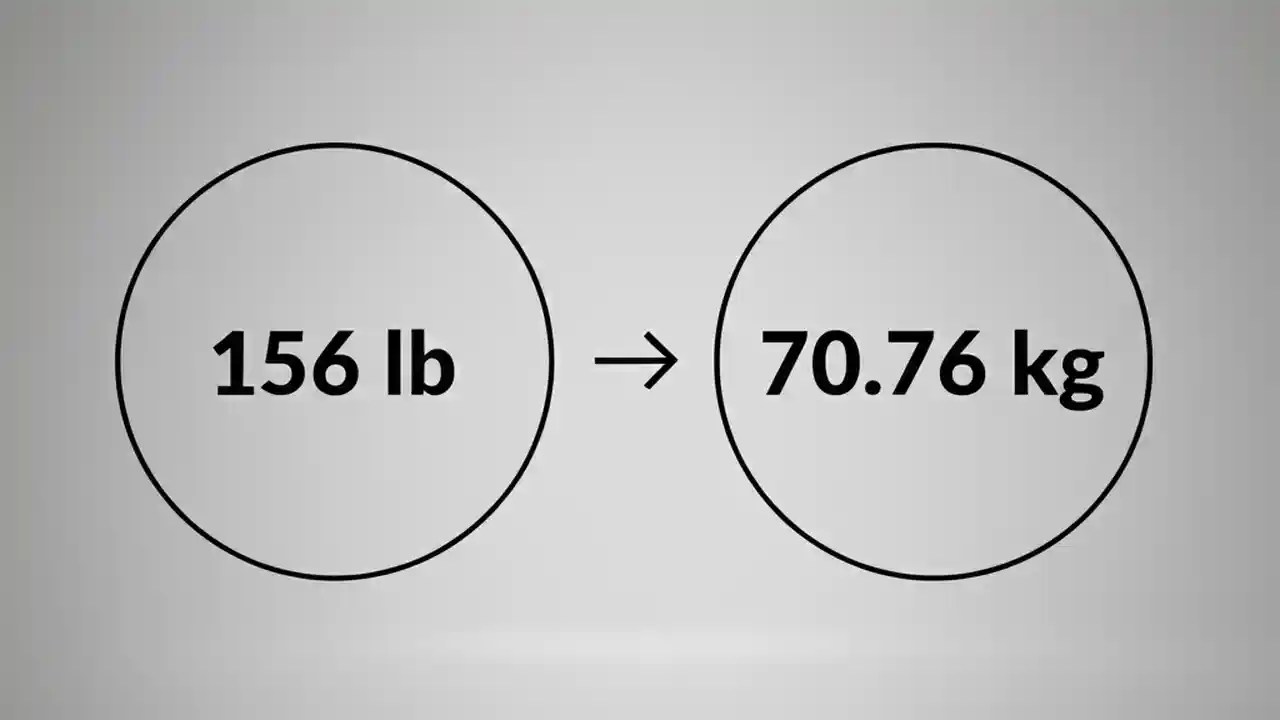 156 lb → 70.76 kg