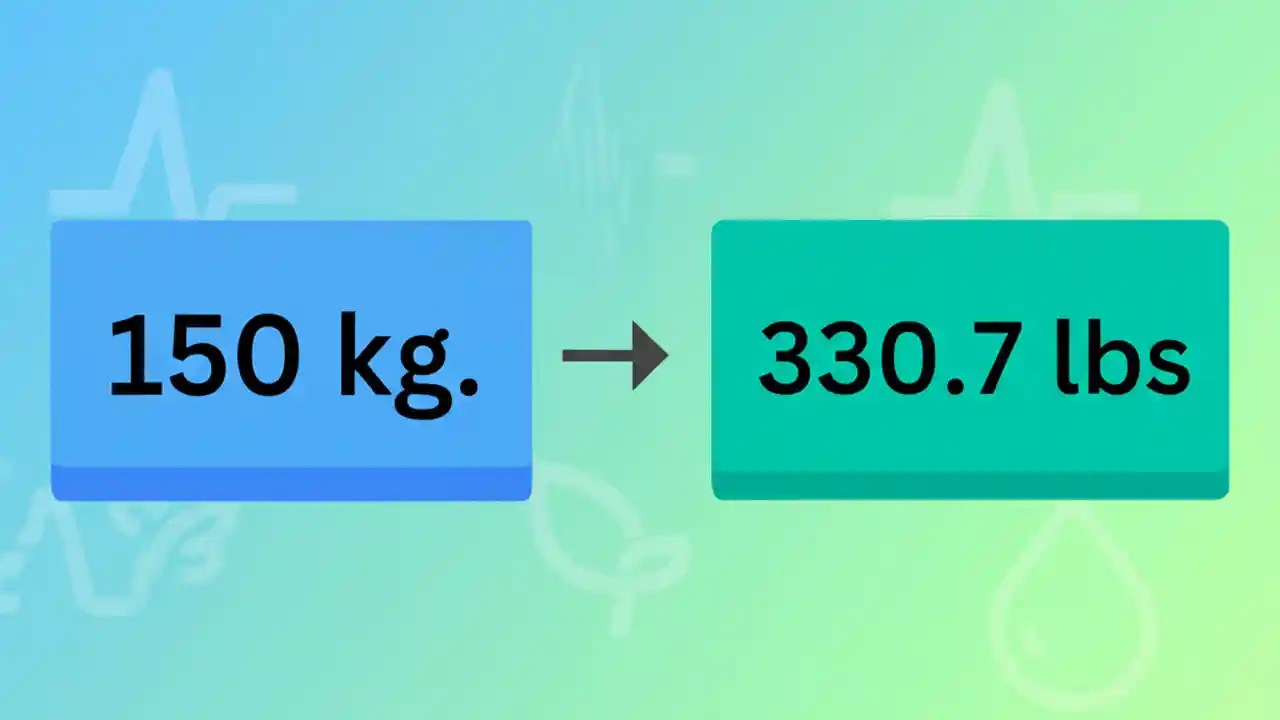 150 kg.

→

330.7 lbs