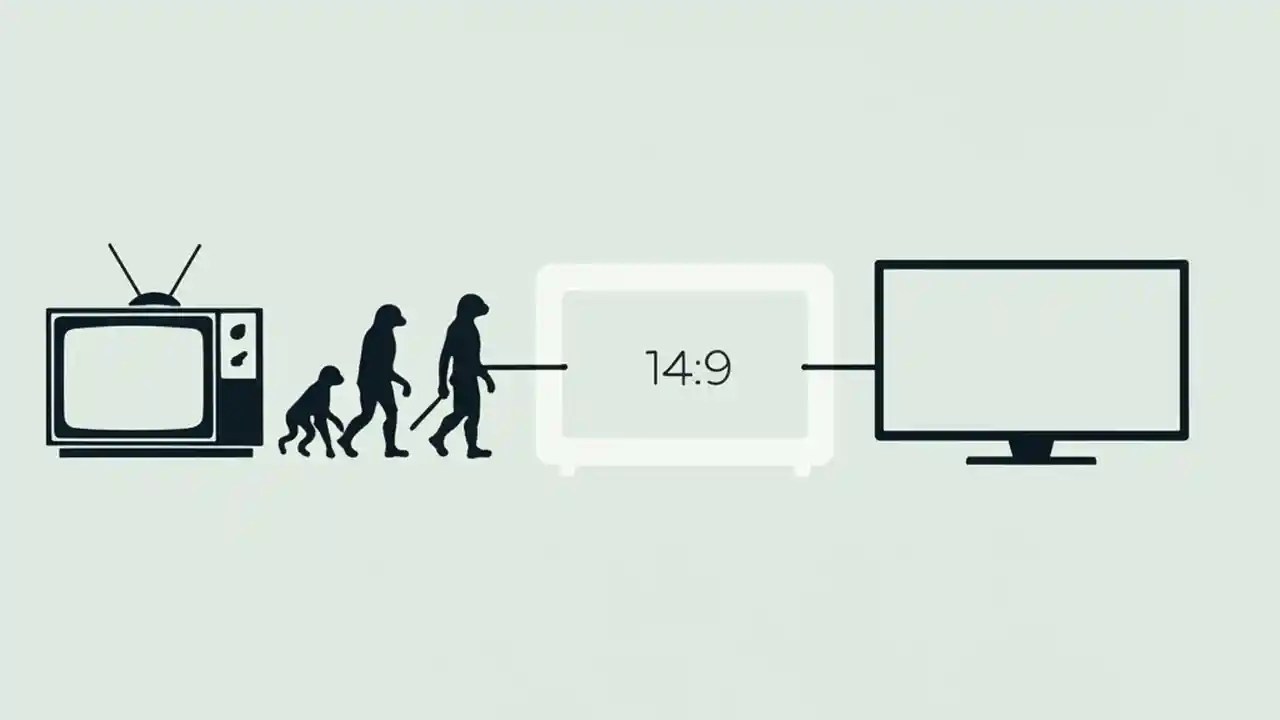 14:9