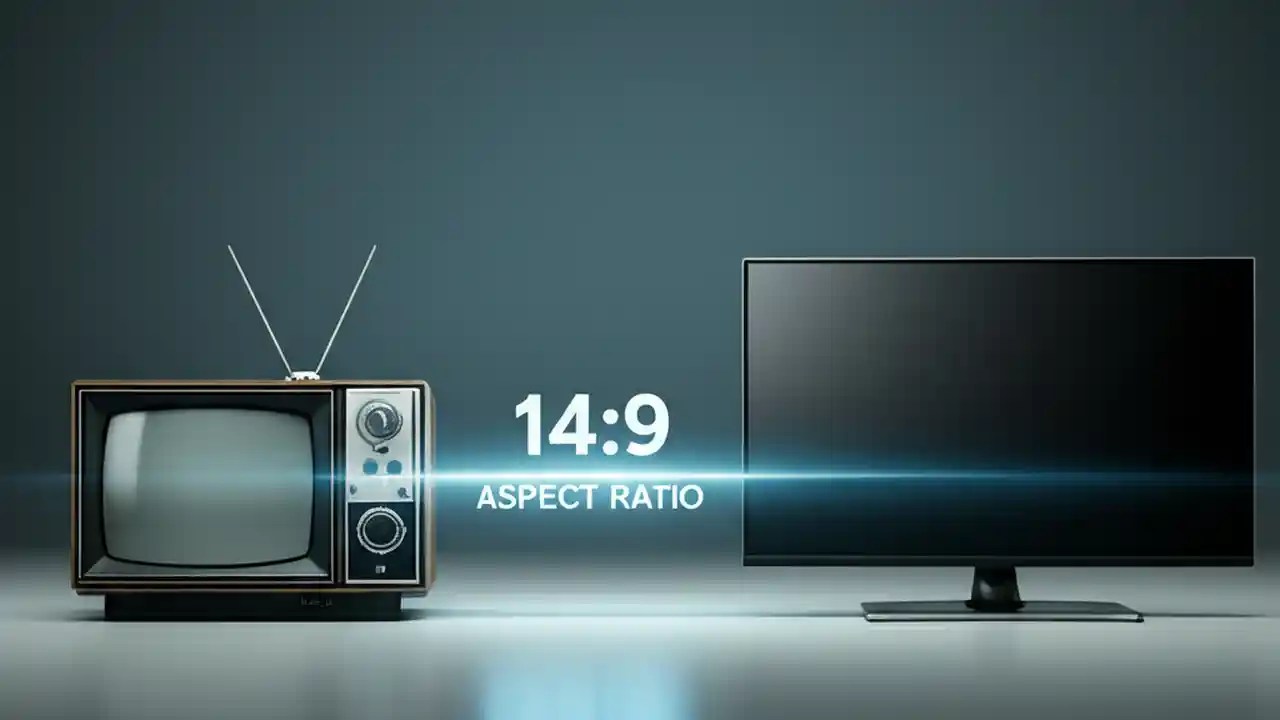 14:9
ASPECT RATIO