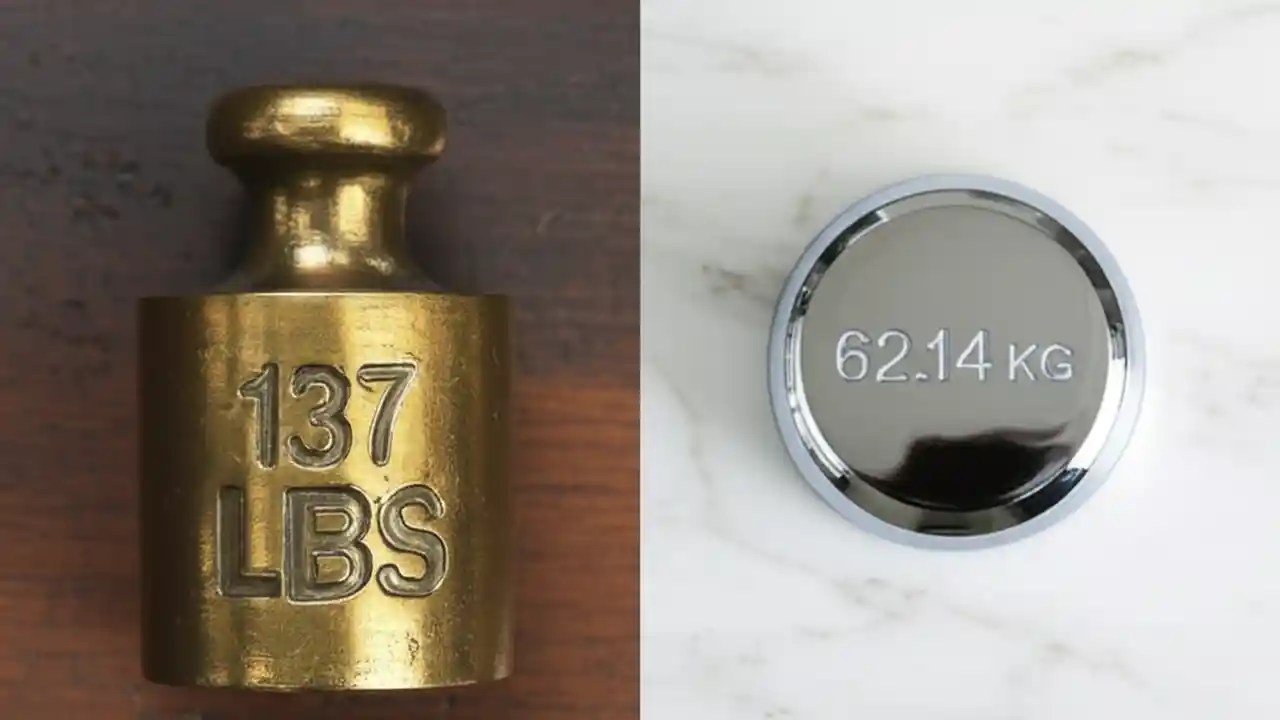 137
LBS

62.14 KG