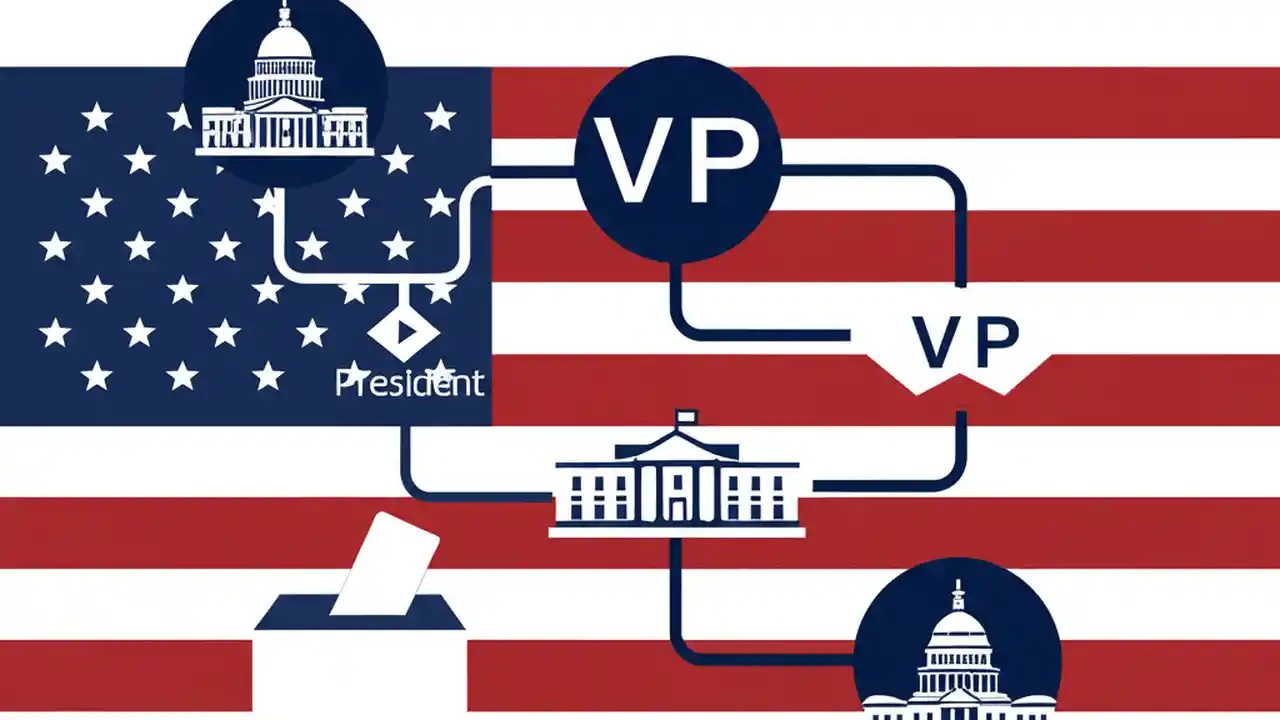 VP

VP

President