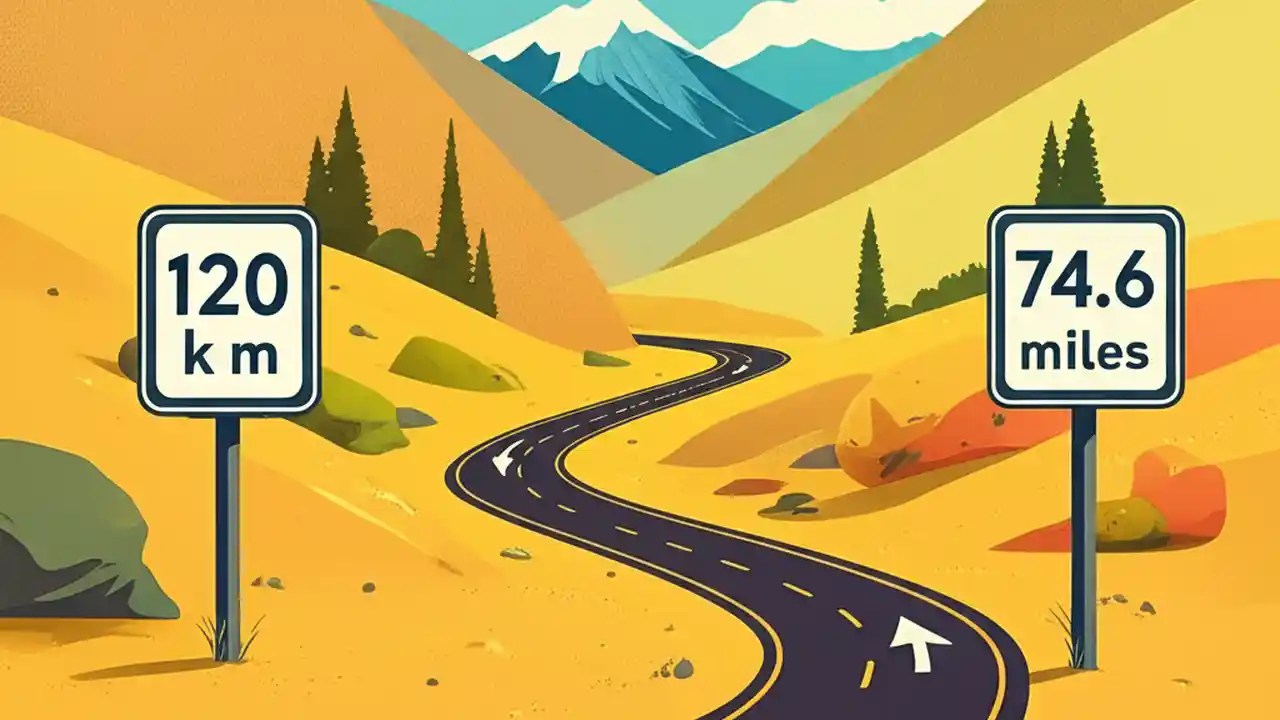 120
k m

74.6
miles