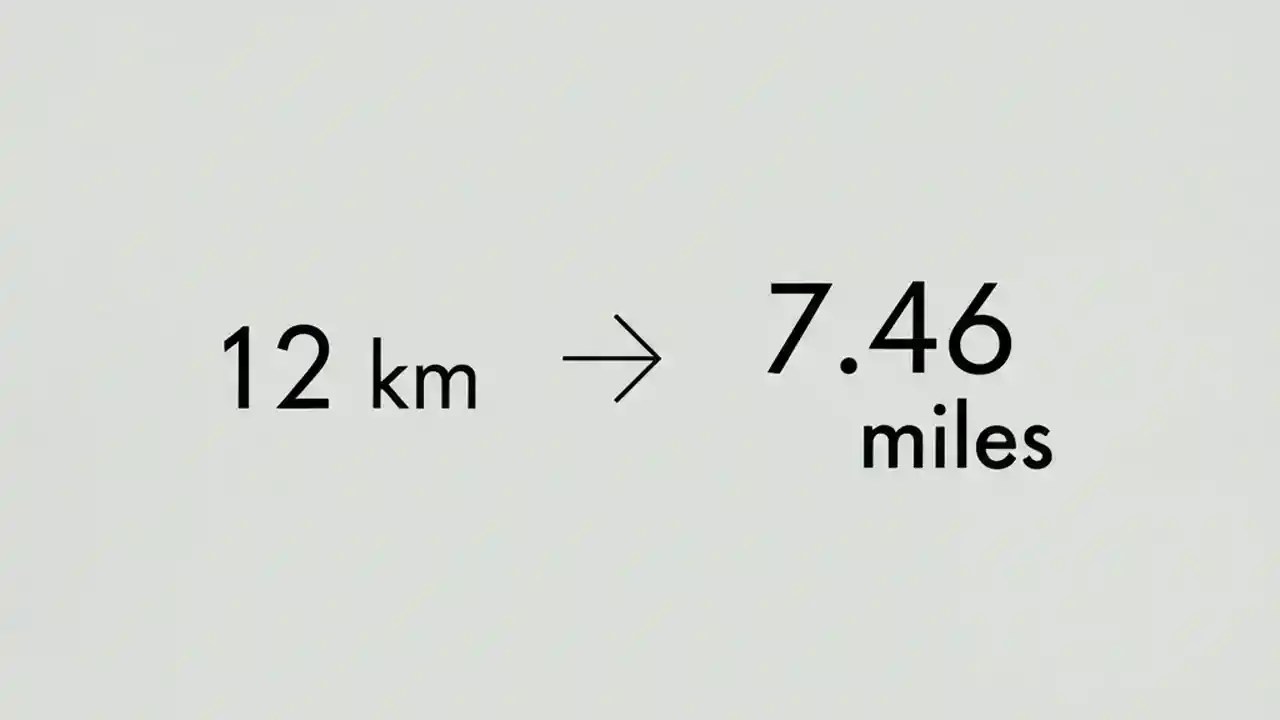 12 km → 7.46 miles