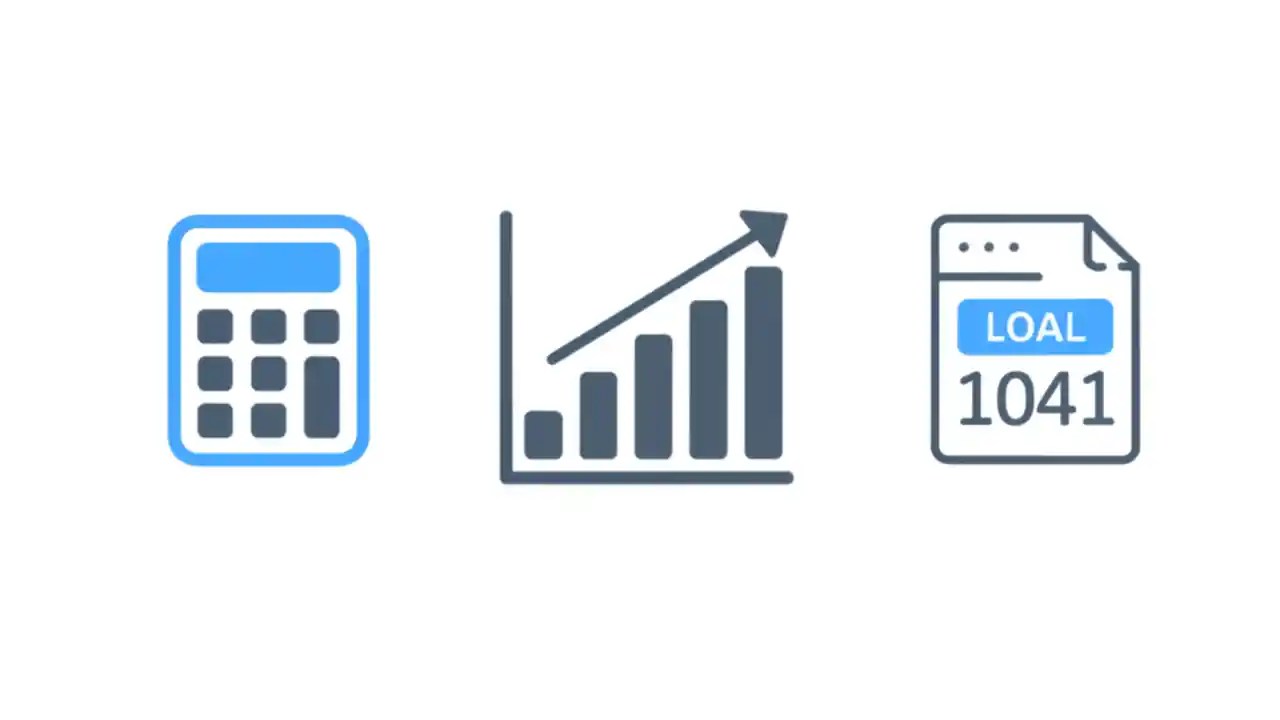 LOAL
1041