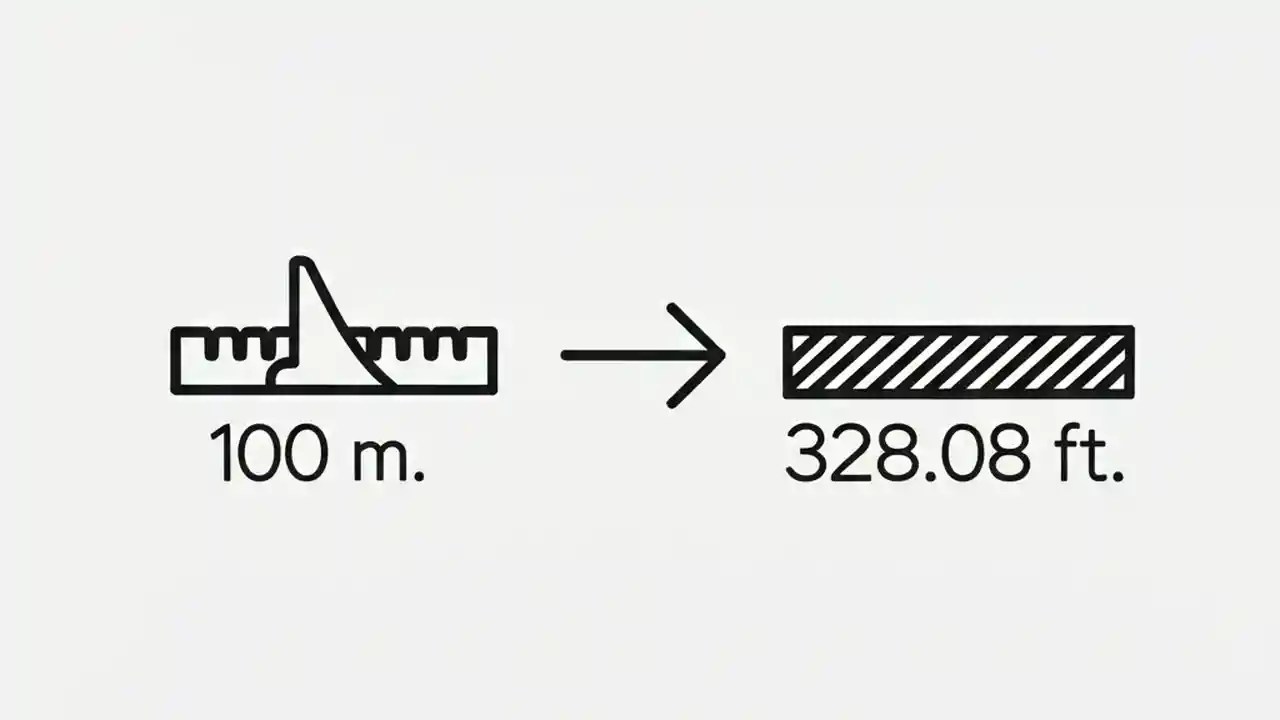 100 m.

328.08 ft.