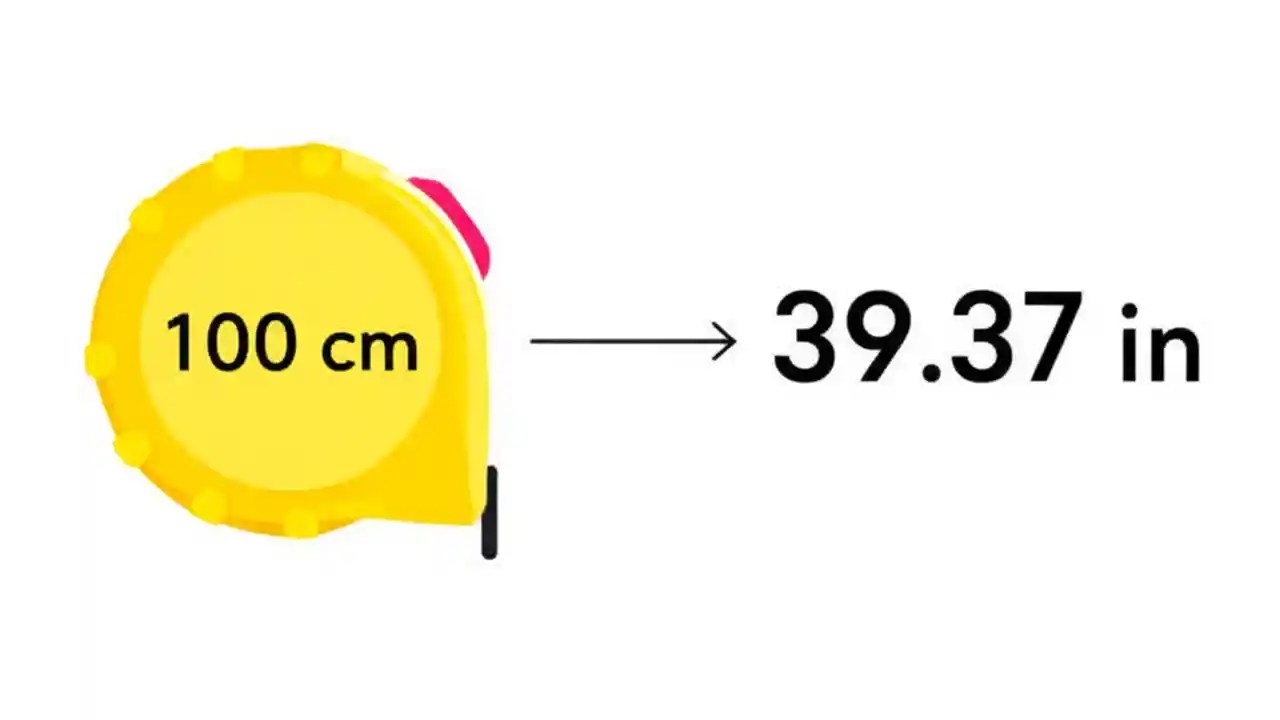 100 cm

39.37 in