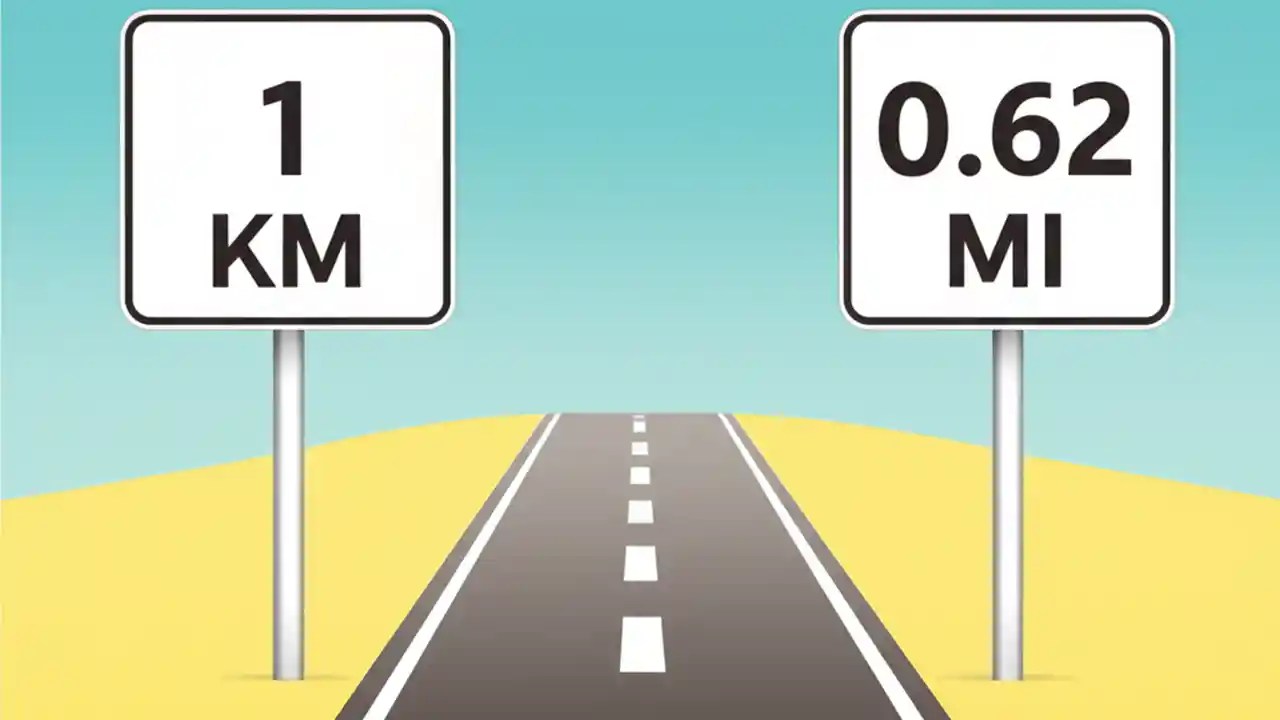 1
KM

0.62
MI