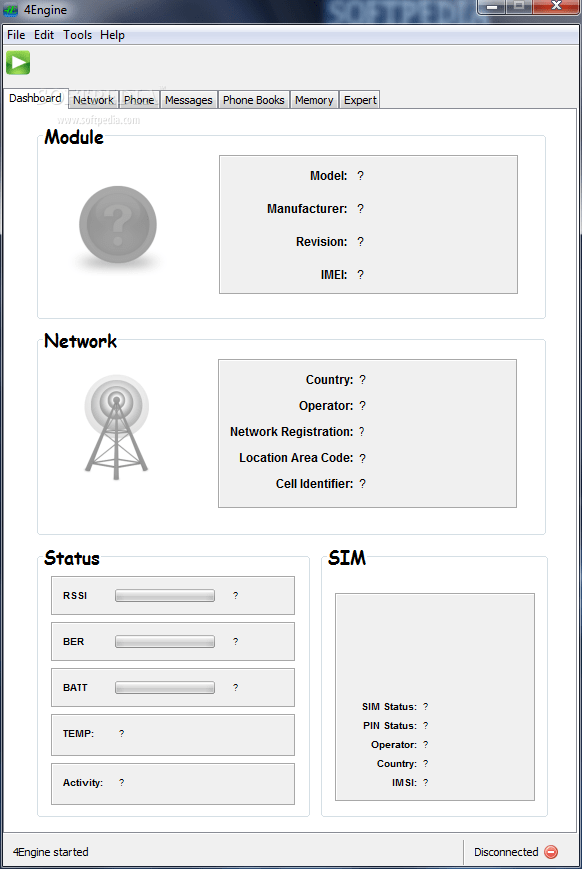 4Engine

SOFTPEDIA

File Edit Tools Help

Dashboard Network Phone Messages Phone Books Memory Expert

www.softpedia.com

Module

Model: ?

Manufacturer: ?

Revision: ?

IMEI: ?

Network

Country: ?

Operator: ?

Network Registration: ?

Location Area Code: ?

Cell Identifier: ?

Status

RSSI ?

BER ?

BATT ?

TEMP: ?

Activity: ?

SIM

SIM Status: ?

PIN Status: ?

Operator: ?

Country: ?

IMSI: ?

4Engine started

Disconnected