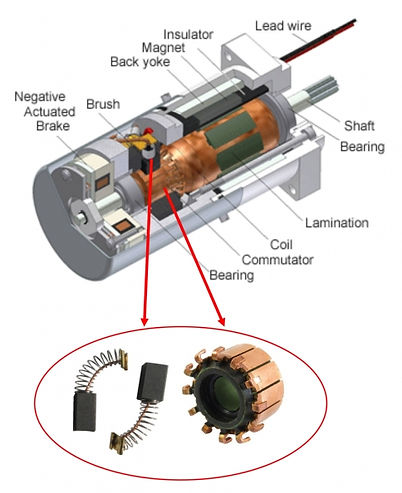 Lead wire
Insulator
Magnet
Back yoke
Negative Actuated Brake
Brush
Shaft
Bearing
Lamination
Coil
Commutator
Bearing