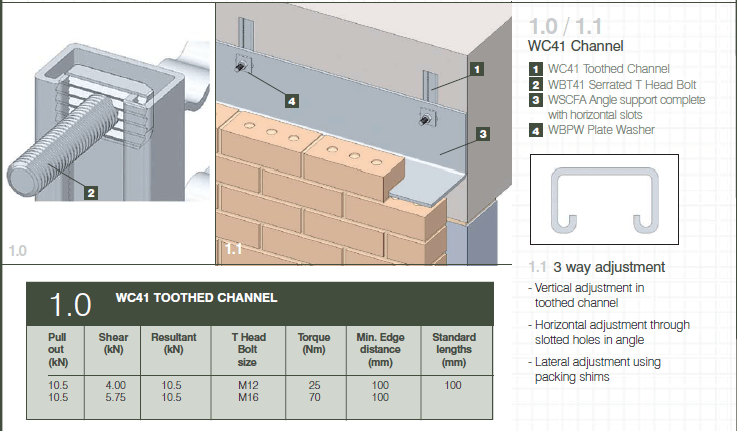 2

1.0

4

1

3

1.1

1.0 / 1.1
WC41 Channel

1 WC41 Toothed Channel
2 WBT41 Serrated T Head Bolt
3 WSCFA Angle support complete with horizontal slots
4 WBPW Plate Washer

1.1 3 way adjustment
- Vertical adjustment in toothed channel
- Horizontal adjustment through slotted holes in angle
- Lateral adjustment using packing shims

1.0 WC41 TOOTHED CHANNEL

| Pull out (kN) | Shear (kN) | Resultant (kN) | T Head Bolt size | Torque (Nm) | Min. Edge distance (mm) | Standard lengths (mm) |
|---|---|---|---|---|---|---|
| 10.5 | 4.00 | 10.5 | M12 | 25 | 100 | 100 |
| 10.5 | 5.75 | 10.5 | M16 | 70 | 100 | |