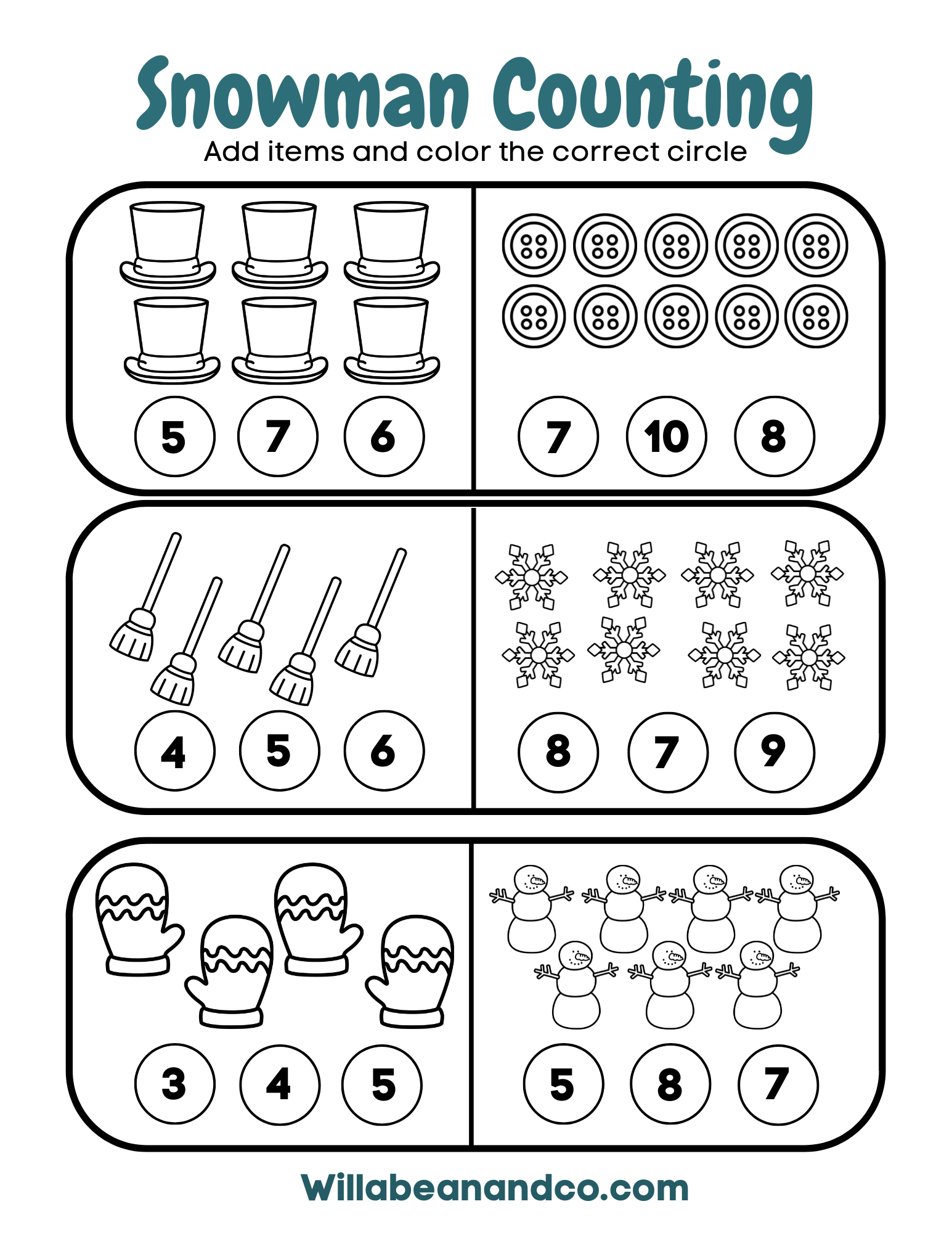 Snowman Counting

Add items and color the correct circle

5 7 6

7 10 8

4 5 6

8 7 9

3 4 5

5 8 7

Willabeanandco.com