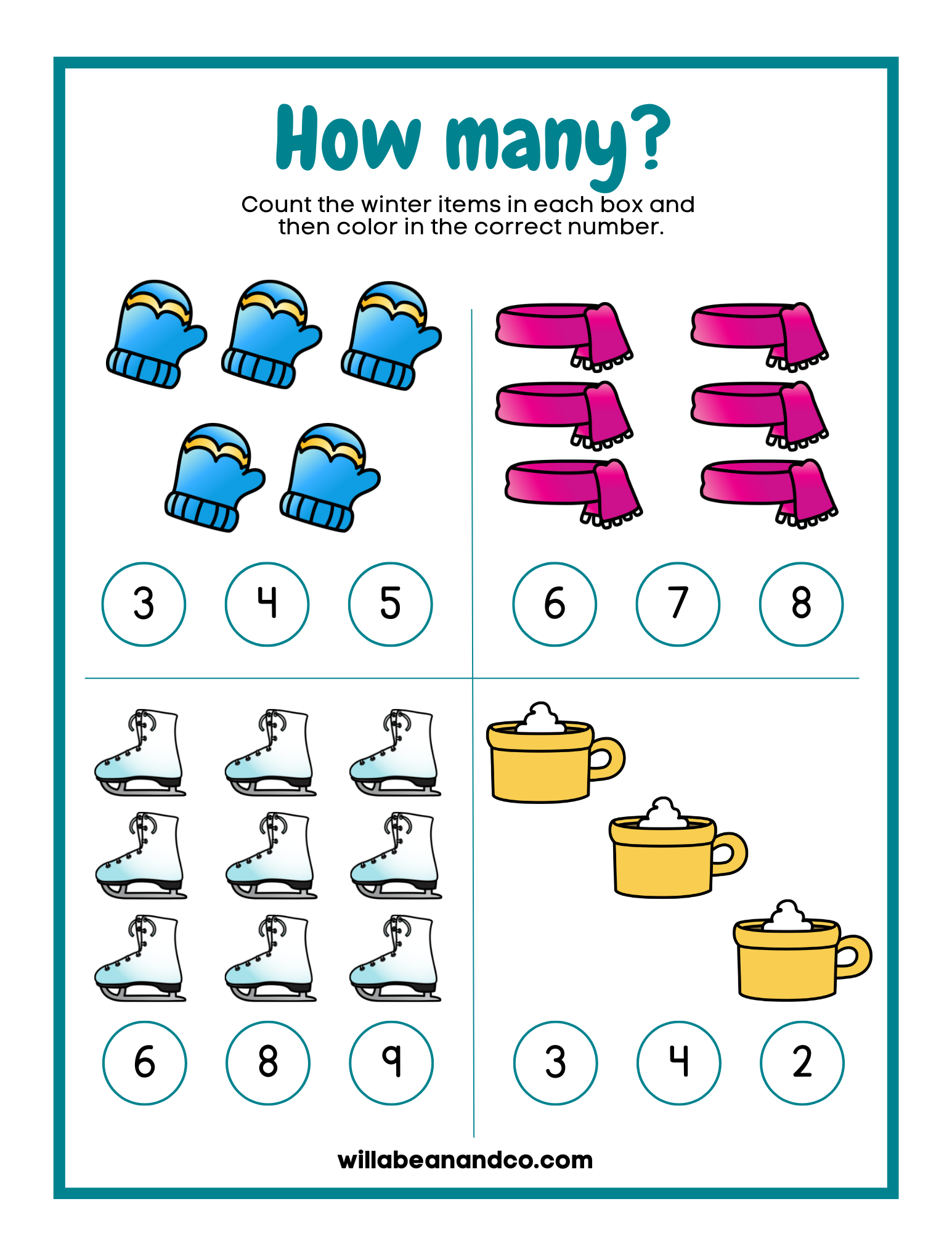 How many?

Count the winter items in each box and then color in the correct number.

3 4 5

6 7 8

6 8 9

3 4 2

willabeanandco.com