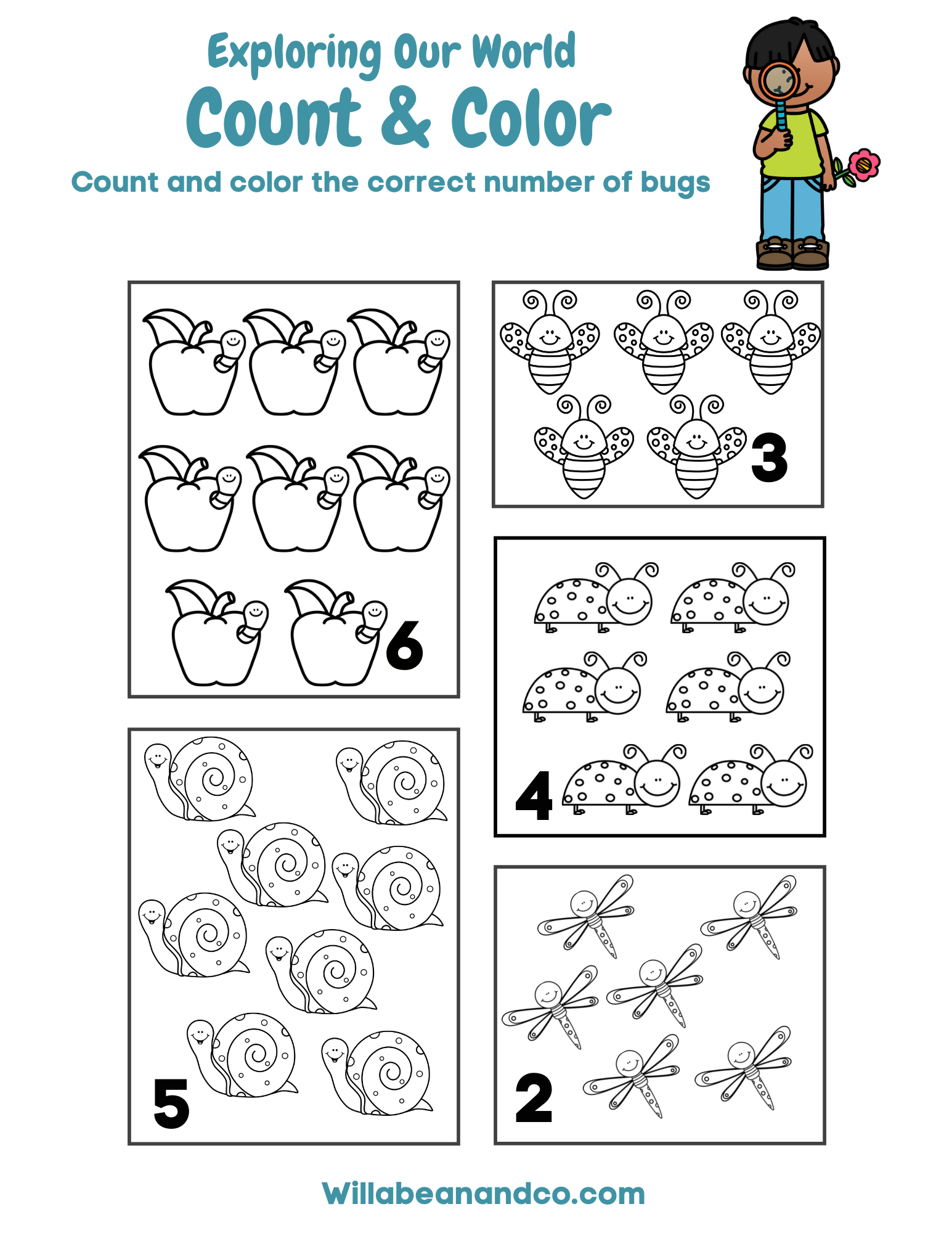 Exploring Our World
Count & Color
Count and color the correct number of bugs

6

3

4

5

2

Willabeanandco.com