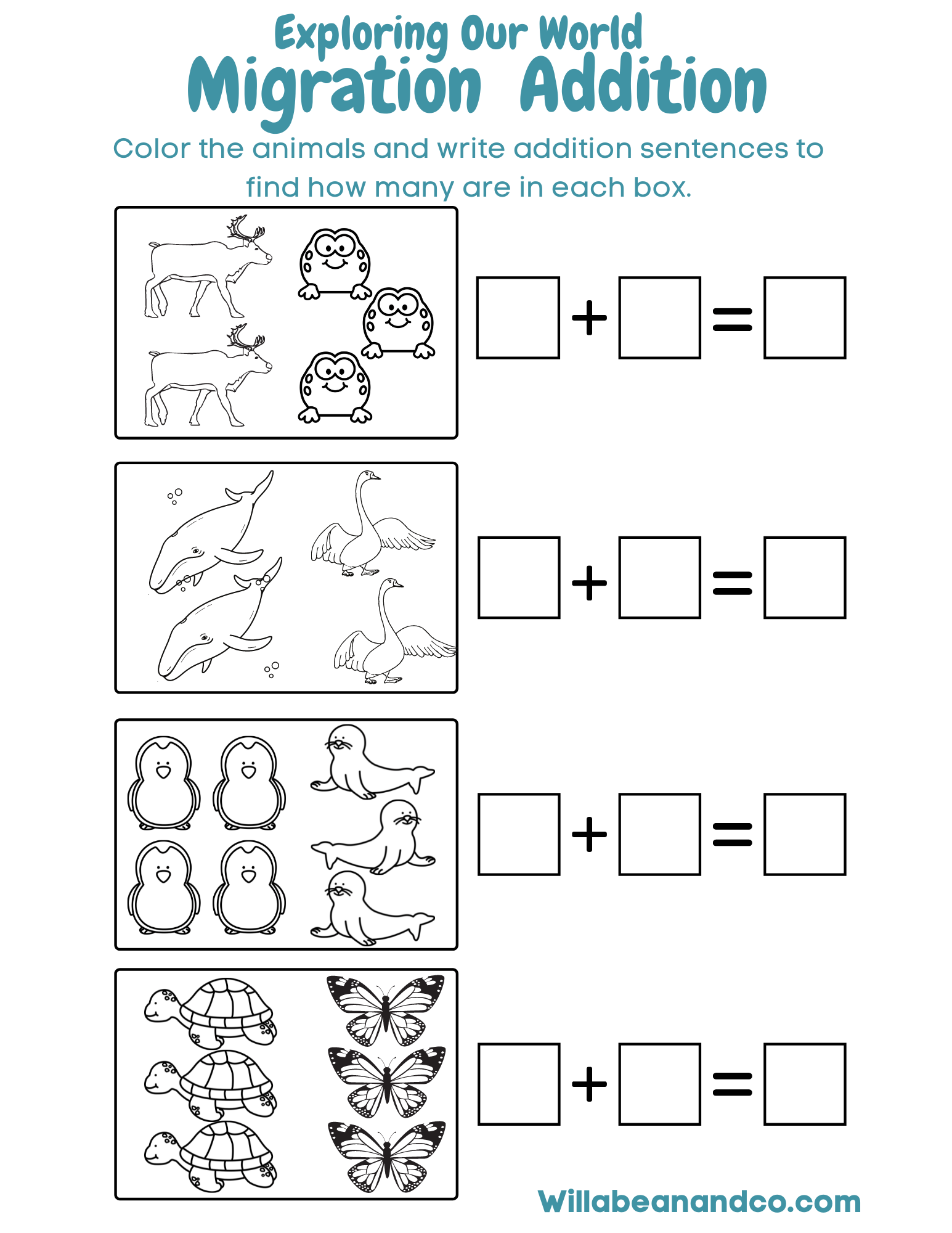 Exploring Our World
Migration Addition

Color the animals and write addition sentences to find how many are in each box.

$\square + \square = \square$

$\square + \square = \square$

$\square + \square = \square$

$\square + \square = \square$

Willabeanandco.com