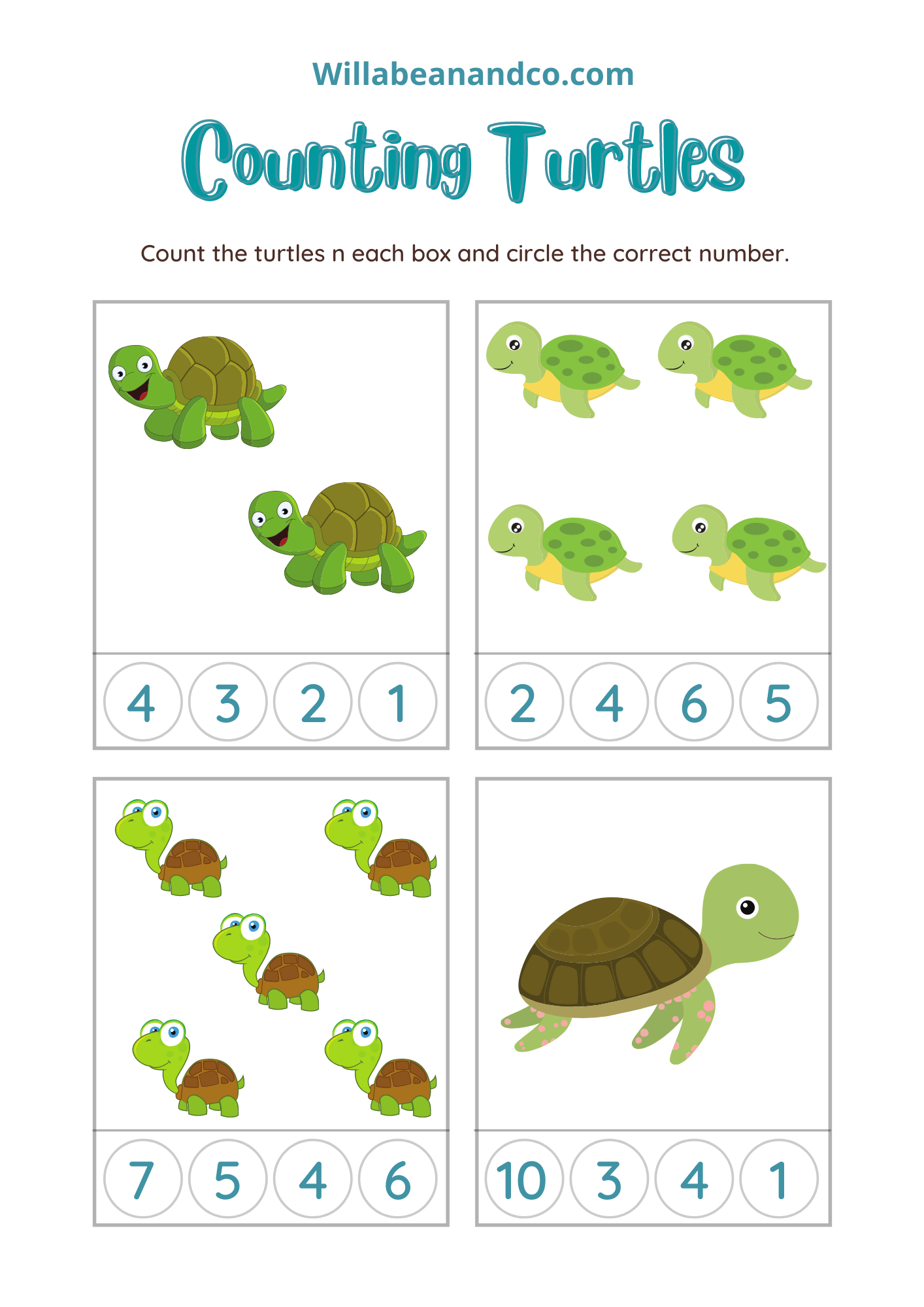 Willabeanandco.com

Counting Turtles

Count the turtles n each box and circle the correct number.

4 3 2 1

2 4 6 5

7 5 4 6

10 3 4 1