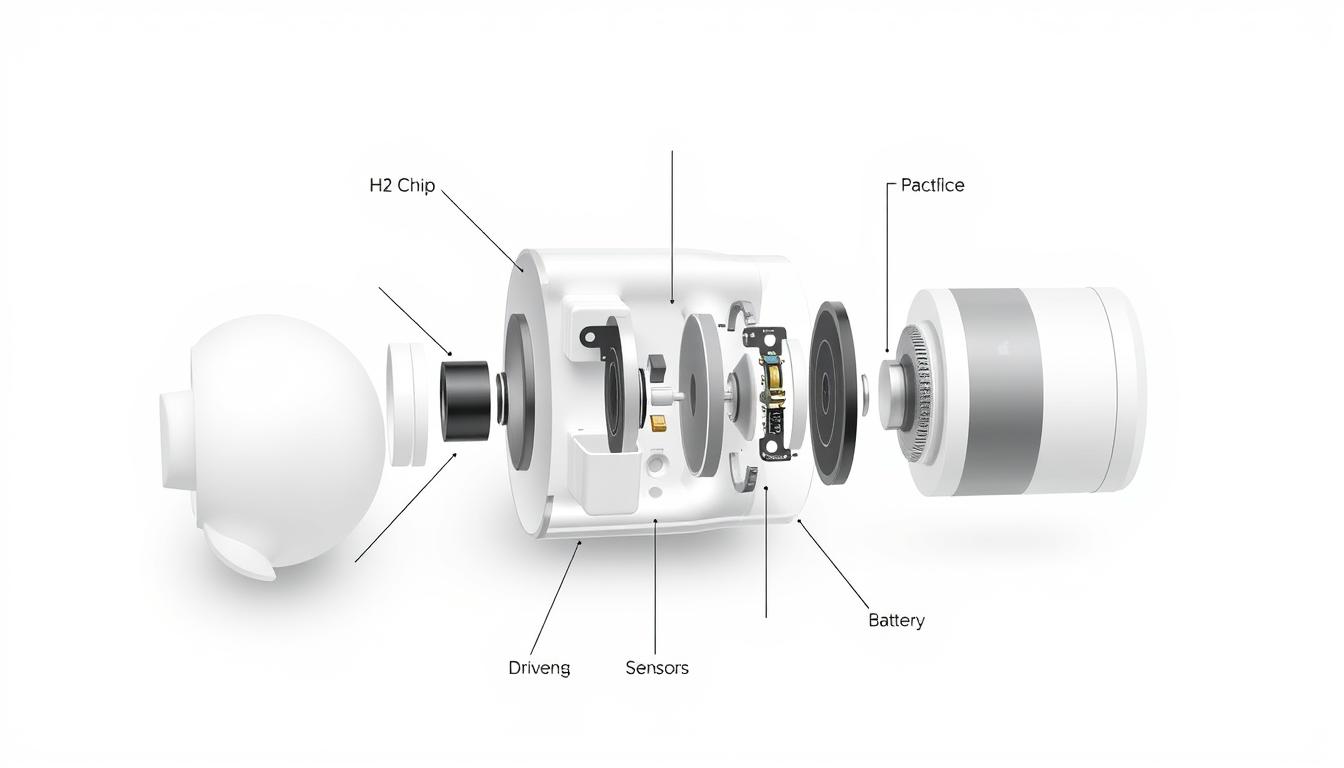 H2 Chip

Pactfice

Battery

Driveng

Sensors