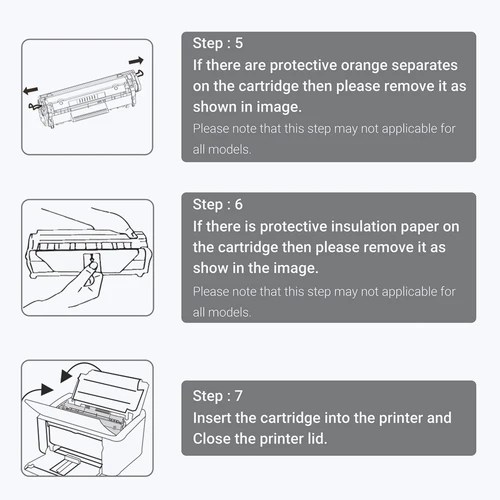 Step : 5
If there are protective orange separates on the cartridge then please remove it as shown in image.
Please note that this step may not applicable for all models.

Step : 6
If there is protective insulation paper on the cartridge then please remove it as show in the image.
Please note that this step may not applicable for all models.

Step : 7
Insert the cartridge into the printer and Close the printer lid.