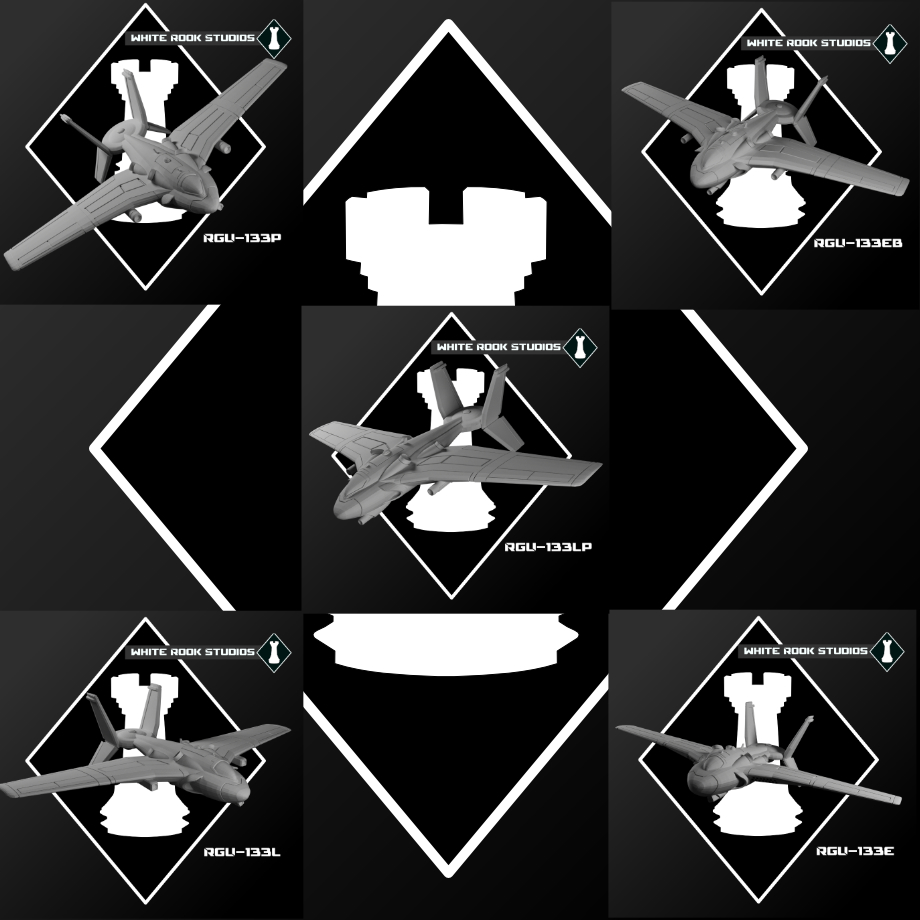 WHITE ROOK STUDIOS

RGU-133P

WHITE ROOK STUDIOS

RGU-133EB

WHITE ROOK STUDIOS

RGU-133LP

WHITE ROOK STUDIOS

RGU-133L

WHITE ROOK STUDIOS

RGU-133E