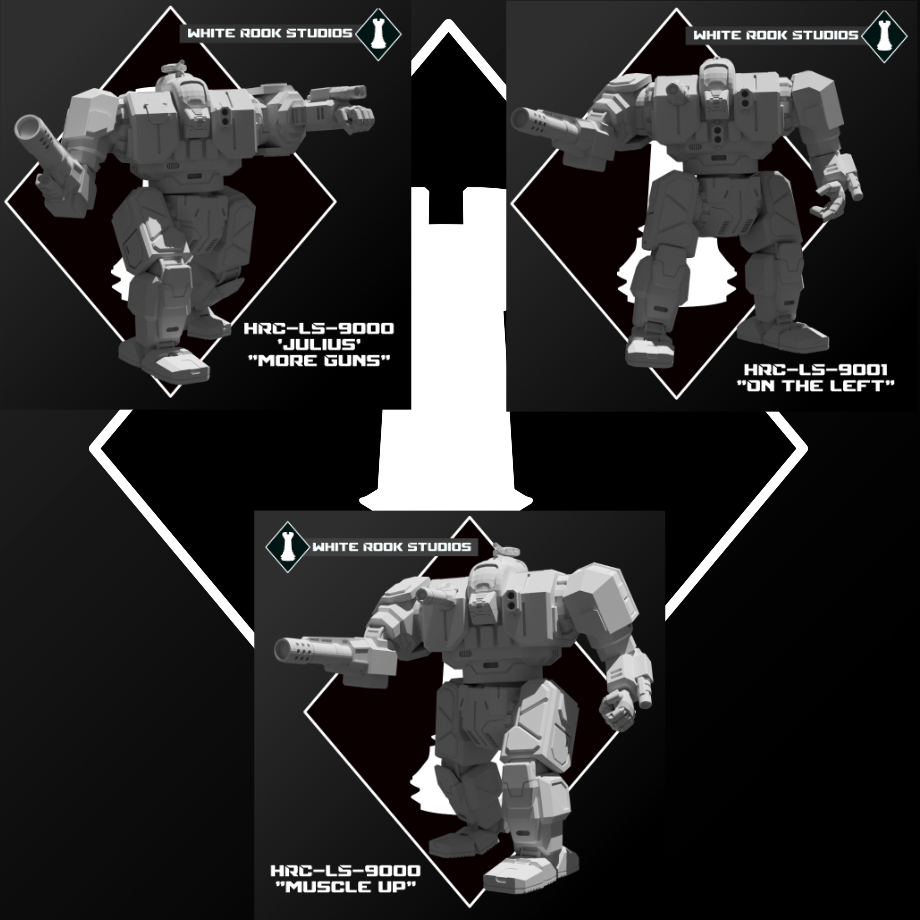 WHITE ROOK STUDIOS

HRC-LS-9000
'JULIUS'
"MORE GUNS"

WHITE ROOK STUDIOS

HRC-LS-9001
"ON THE LEFT"

WHITE ROOK STUDIOS

HRC-LS-9000
"MUSCLE UP"